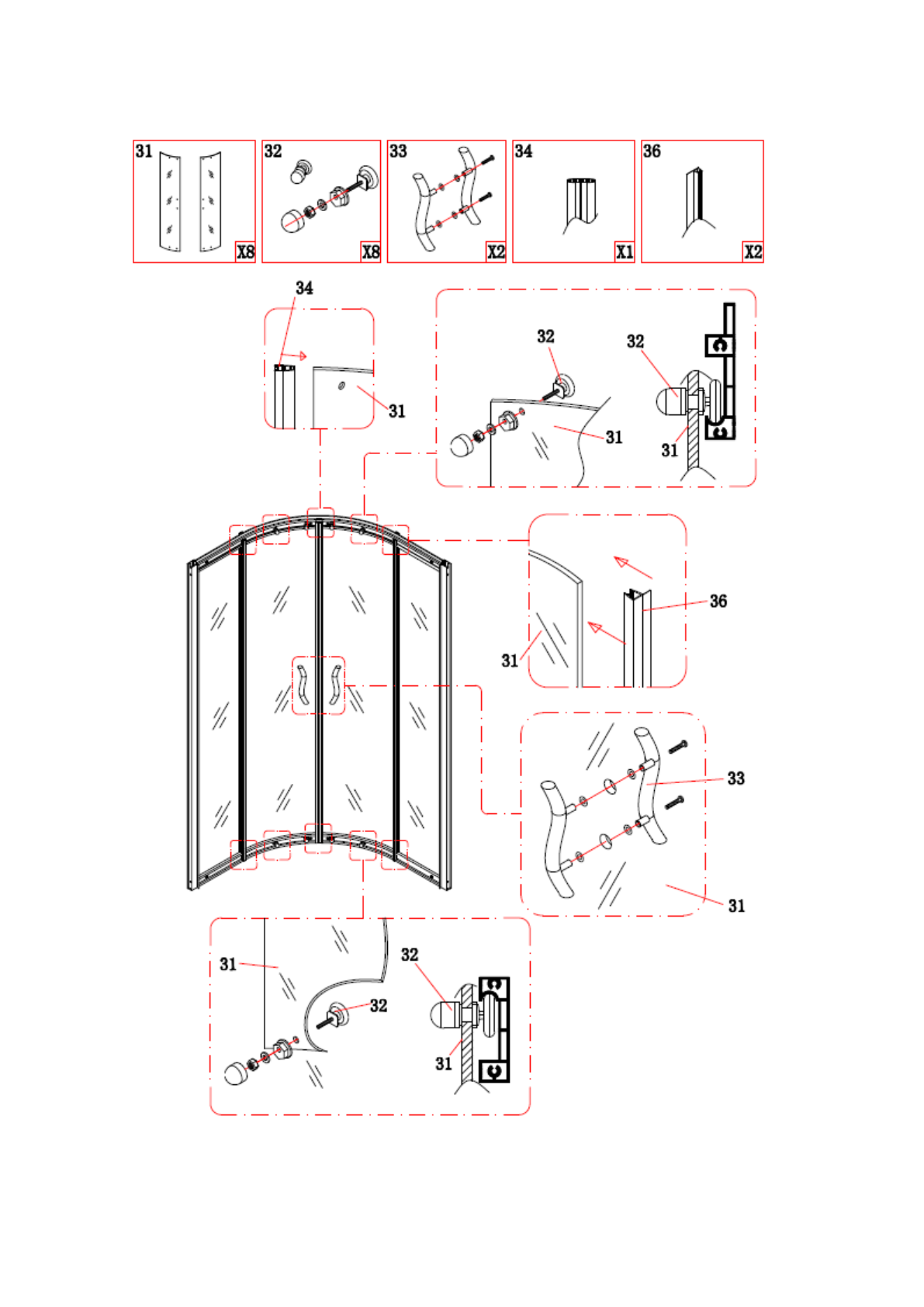 31 X8
32 X8
33 X2
34 X1
36 X2

34
31

32
32
31
31

36
31

33
31

31
32
32
31