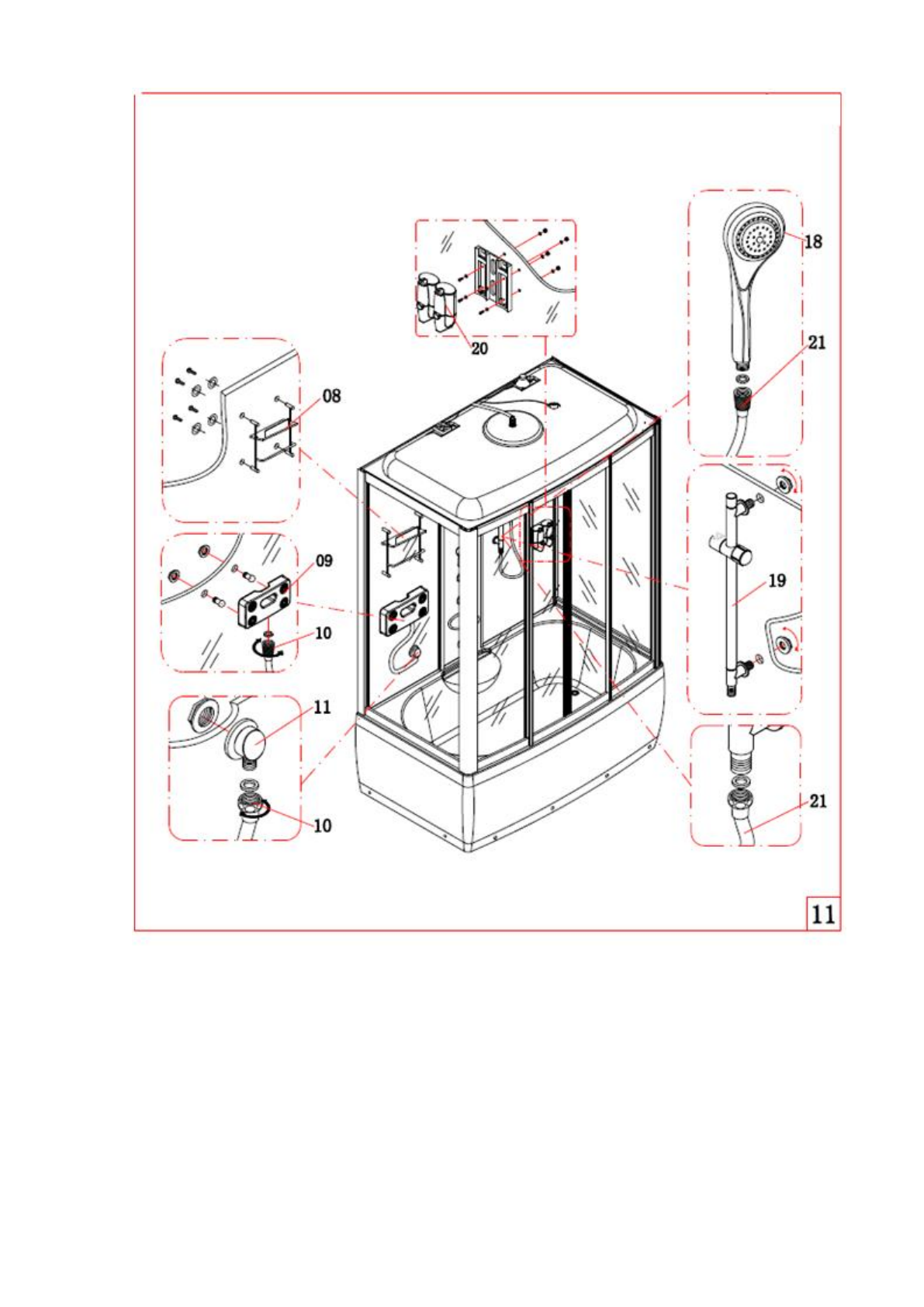 20
18
21
08
09
10
19
11
10
21
11