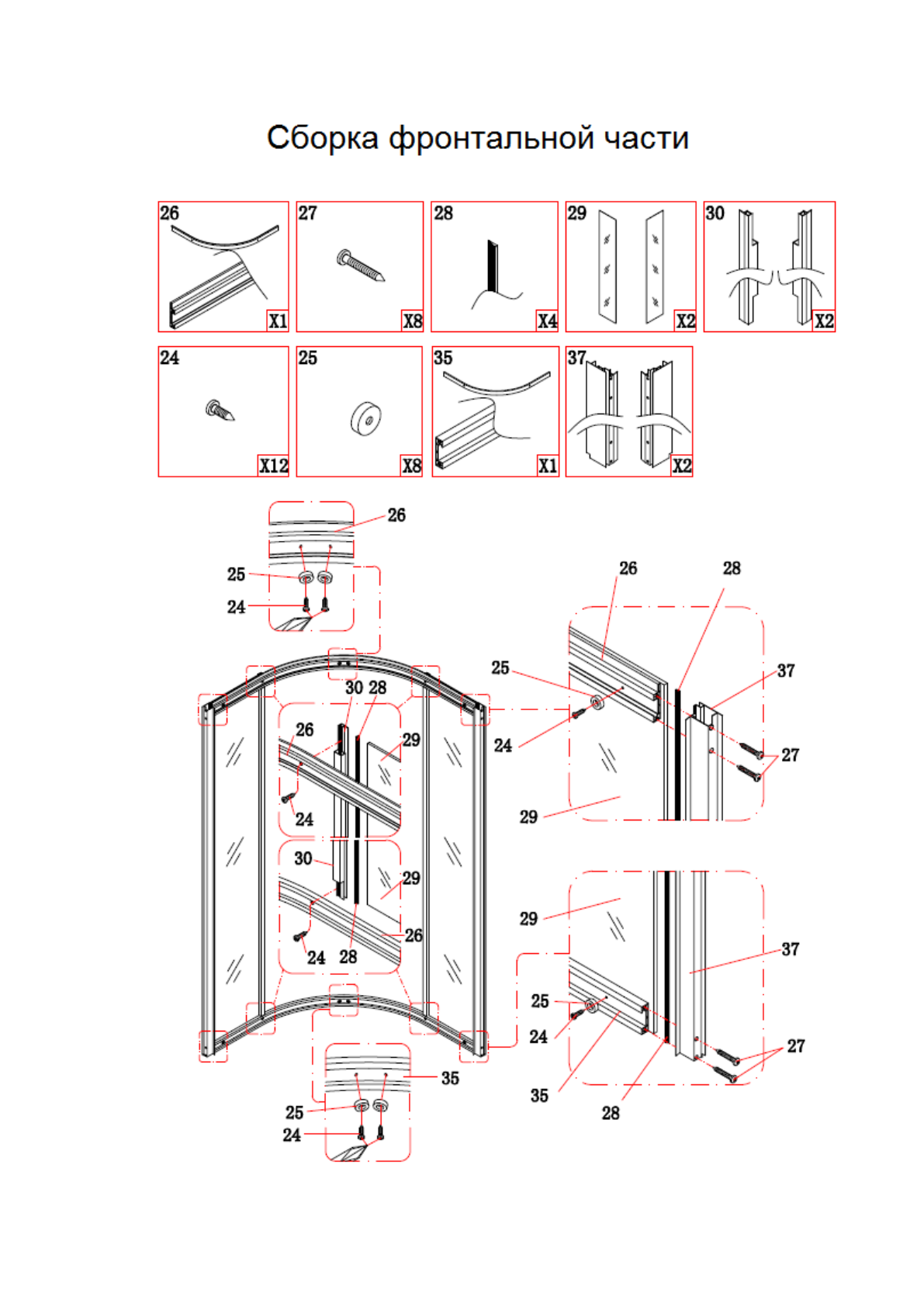 Сборка фронтальной части

26 X1
27 X8
28 X4
29 X2
30 X2
24 X12
25 X8
35 X1
37 X2

26
25
24
30 28
26
29
24
30
29
26
24 28
35
25
24

26 28
25
37
24
27
29

29
37
25
24
27
35
28