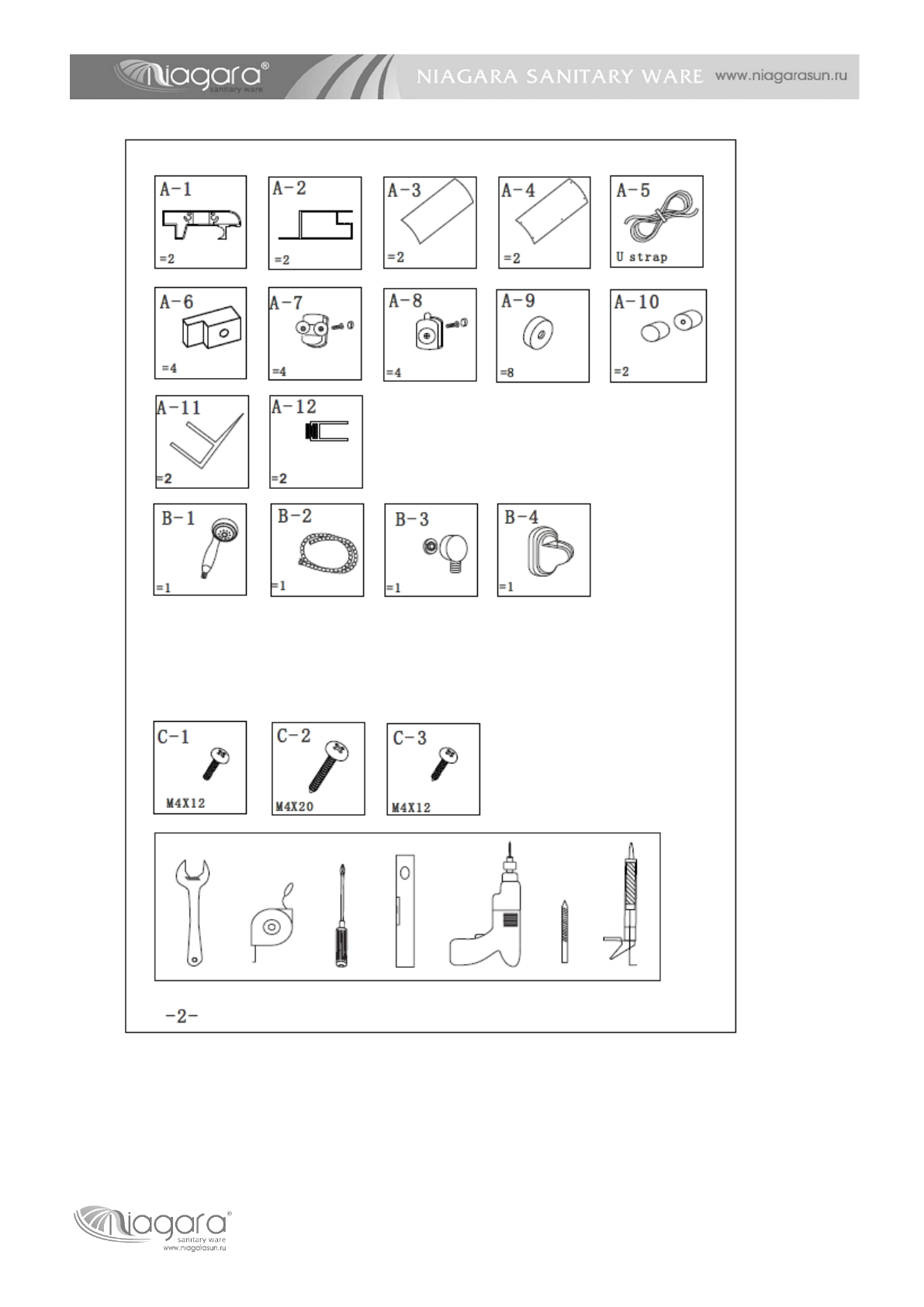 niagara®
sanitary ware
NIAGARA SANITARY WARE www.niagarasun.ru

A-1
=2

A-2
=2

A-3
=2

A-4
=2

A-5
U strap

A-6
=4

A-7
=4

A-8
=4

A-9
=8

A-10
=2

A-11
=2

A-12
=2

B-1
=1

B-2
=1

B-3
=1

B-4
=1

C-1
M4X12

C-2
M4X20

C-3
M4X12

-2-

niagara®
sanitary ware
www.niagarasun.ru