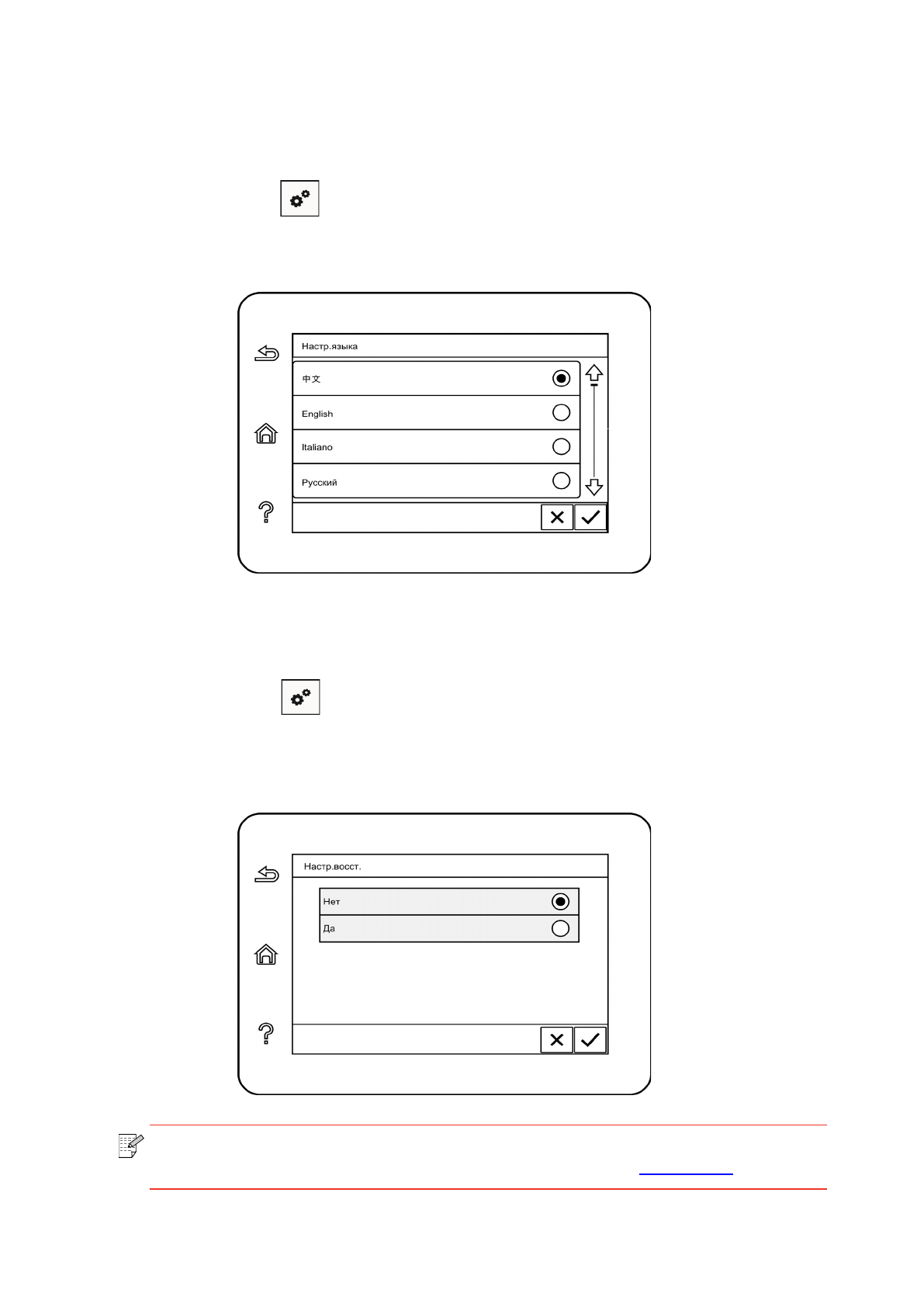 Настр.языка

中文

English

Italiano

Русский

Настр.восст.

Нет

Да