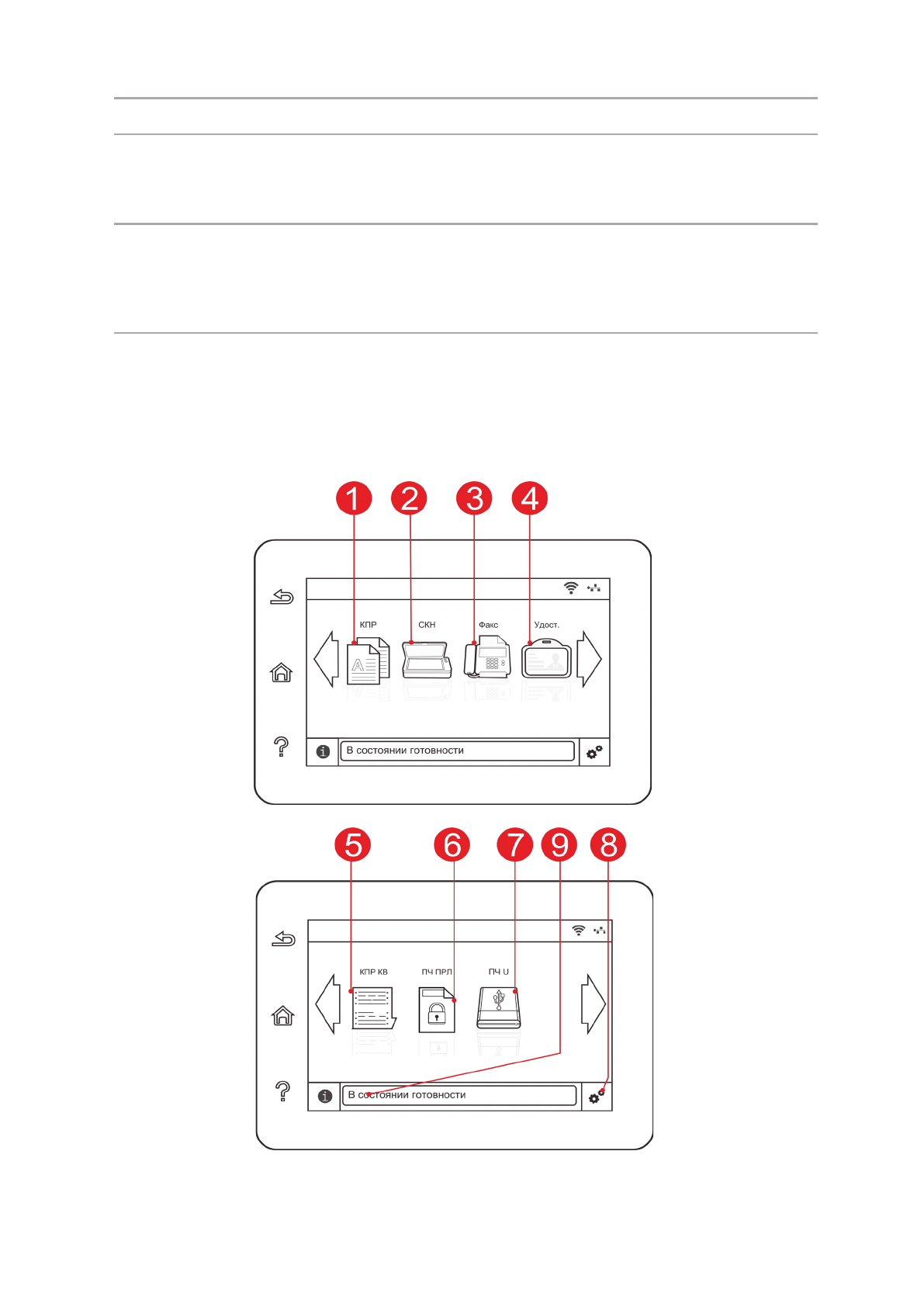 1 2 3 4

КПР СКН Факс Удост.

В состоянии готовности

5 6 7 9 8

КПР КВ ПЧ ПРЛ ПЧ U

В состоянии готовности