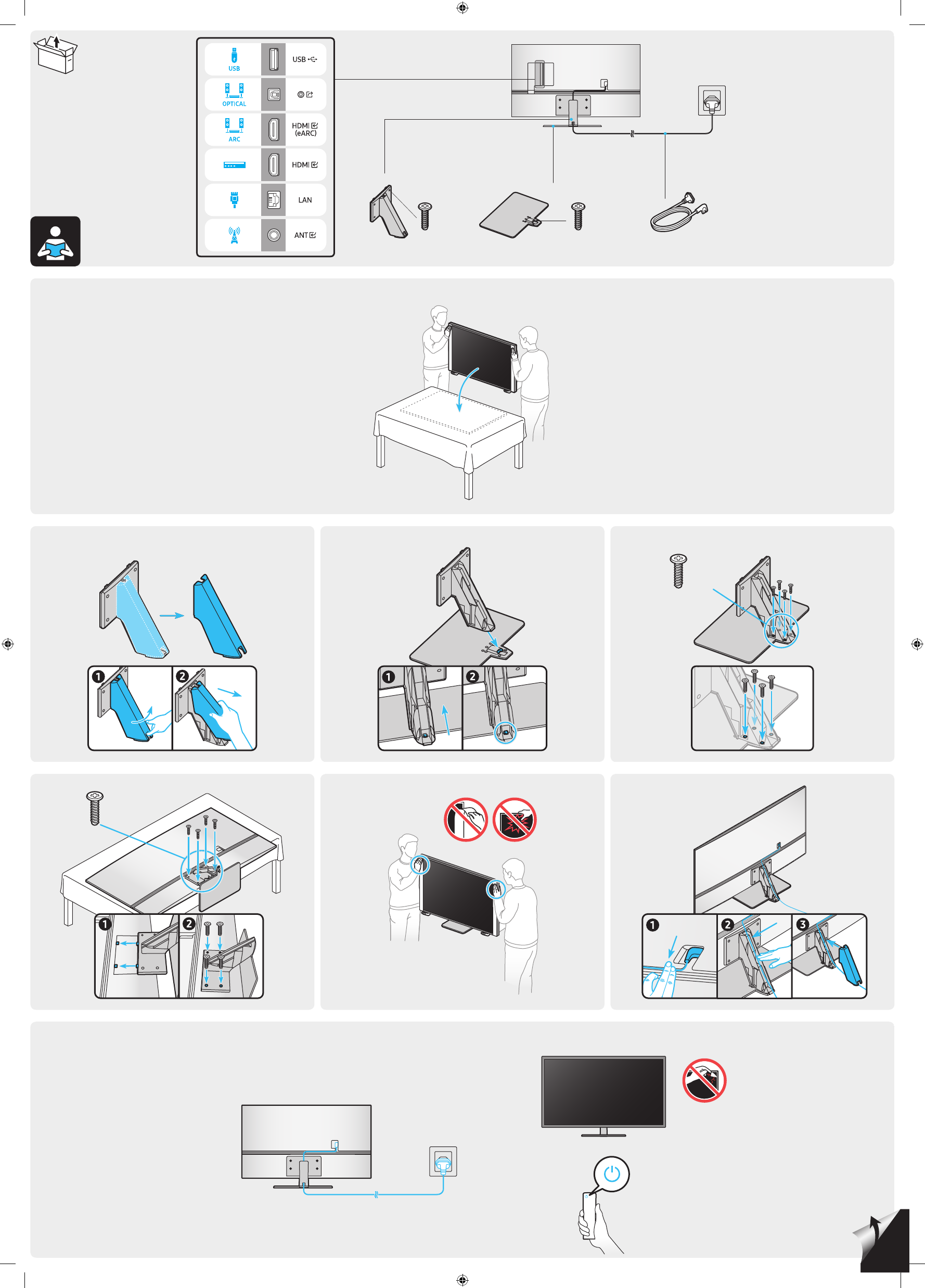 USB
USB
OPTICAL
ARC
HDMI (eARC)
HDMI
LAN
ANT
1
2
1
2
1
2
1
2
3