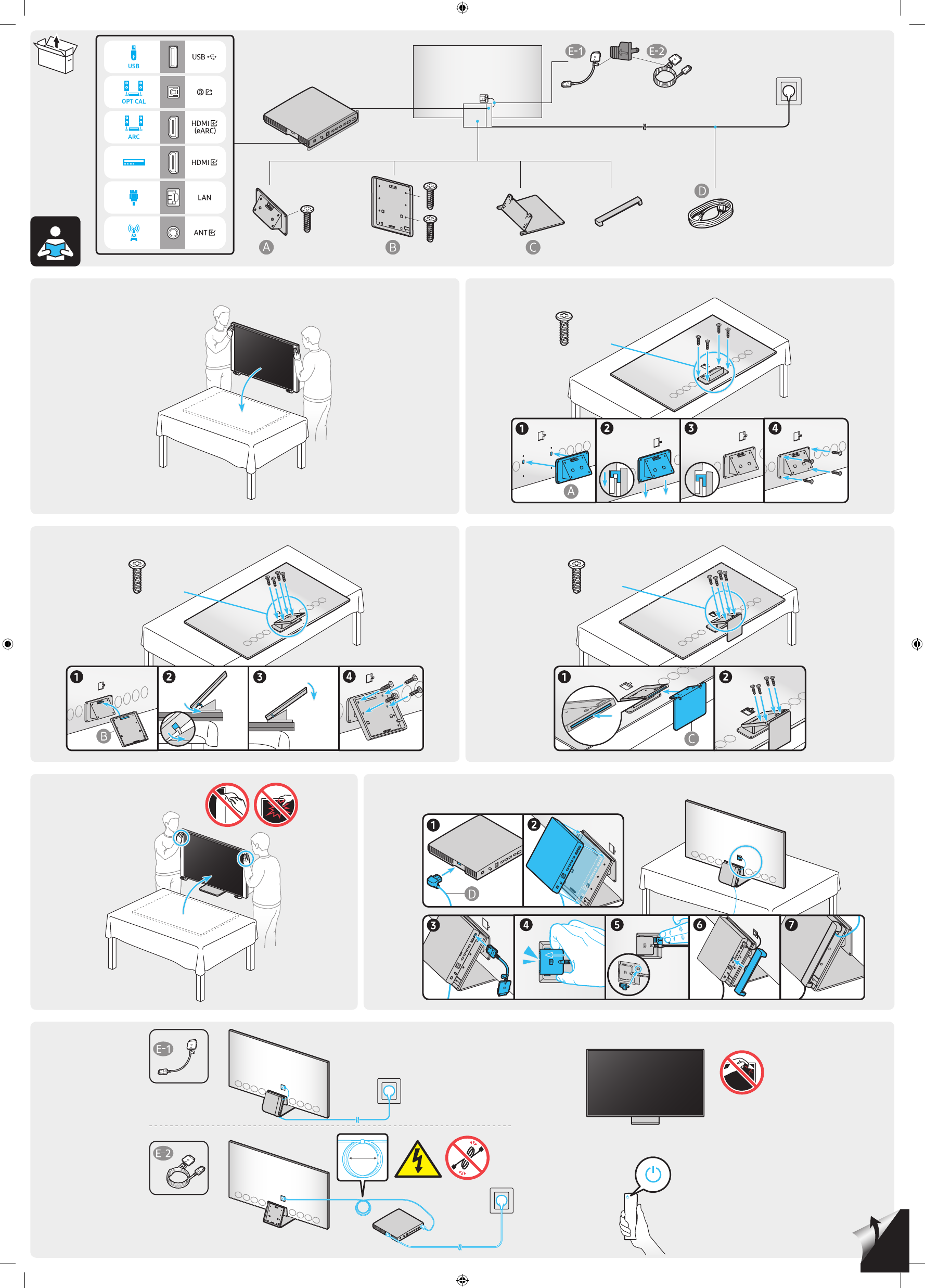 USB

USB

OPTICAL

ARC

HDMI
(eARC)

HDMI

LAN

ANT

E-1

E-2

A

B

C

D

1

2

3

4

A

1

2

3

4

B

1

2

C

1

2

D

3

4

5

6

7

E-1

E-2