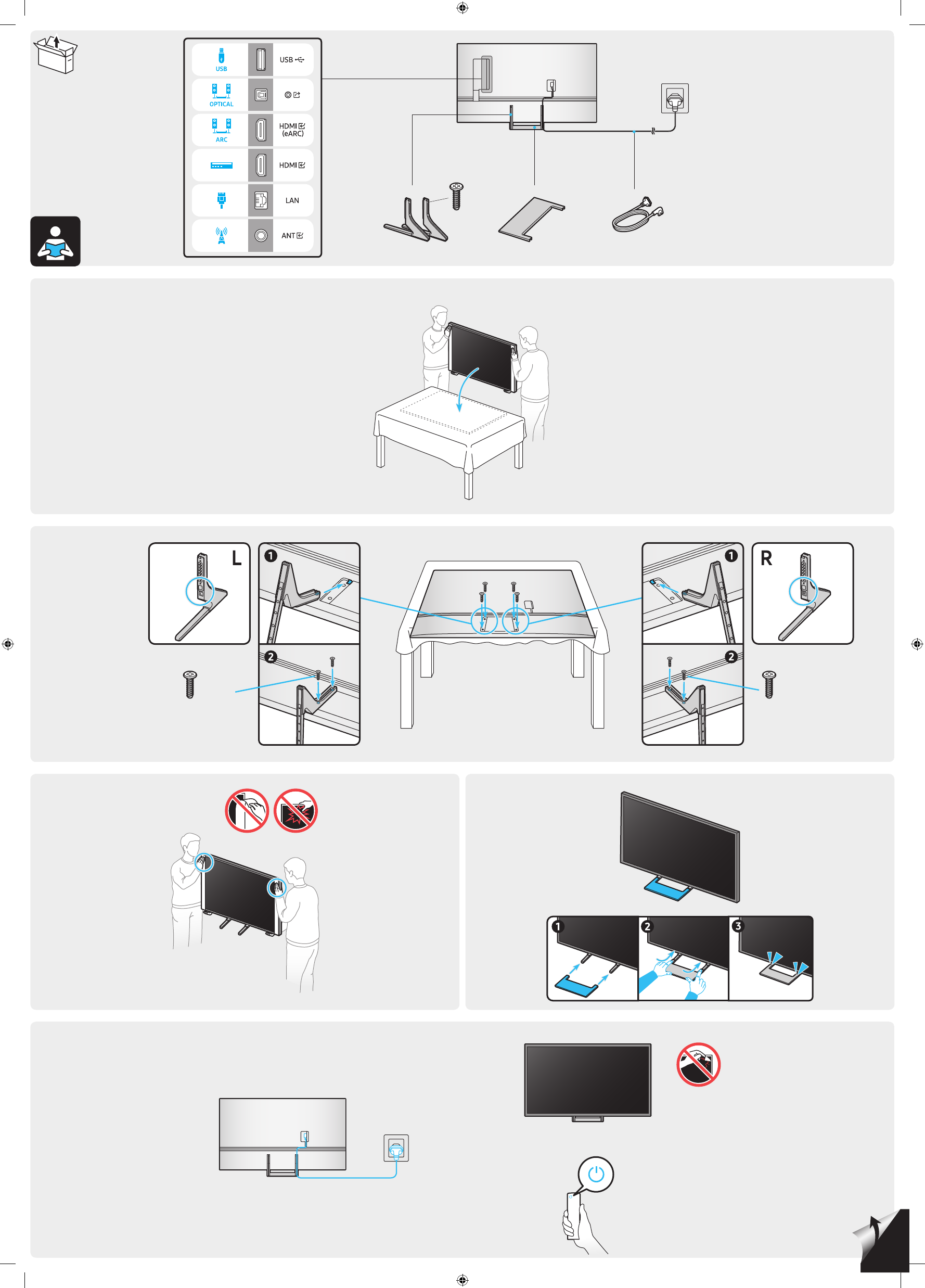 USB
USB
OPTICAL
ARC
HDMI
(eARC)
HDMI
LAN
ANT

L
1
2
1
R
2

1
2
3