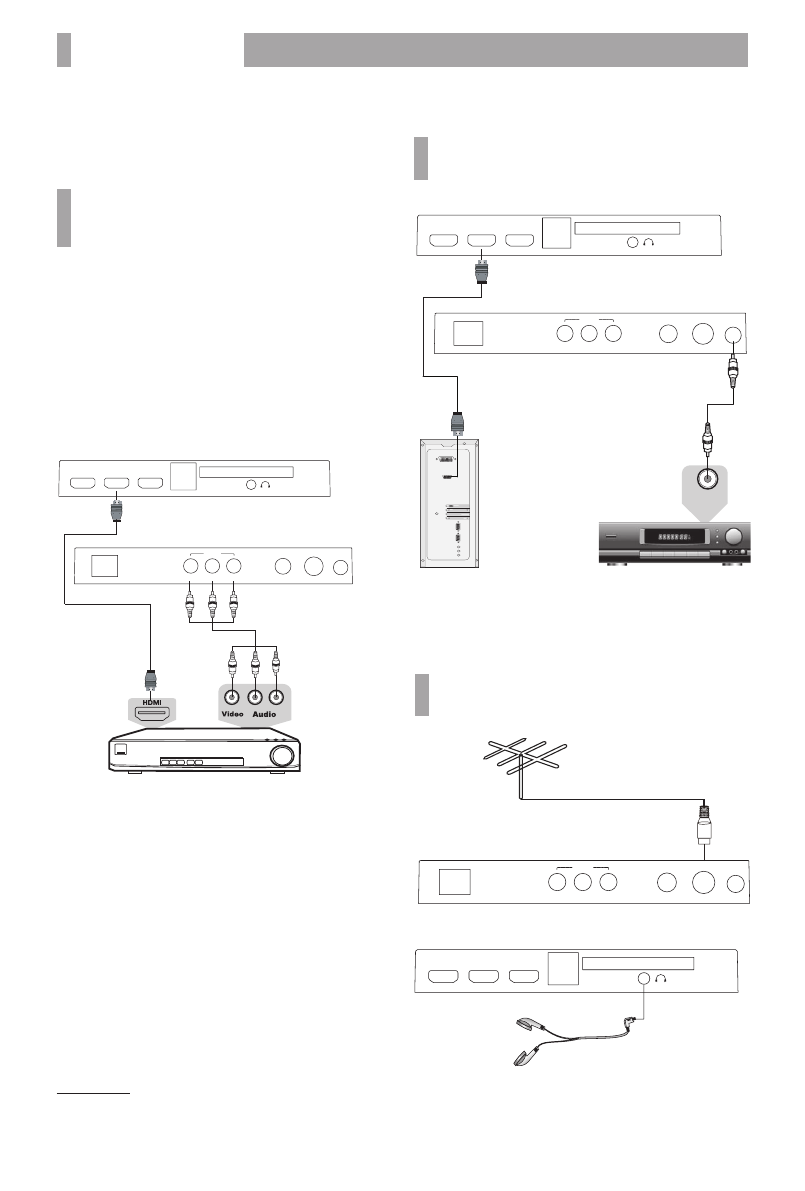 HDMI

Video Audio