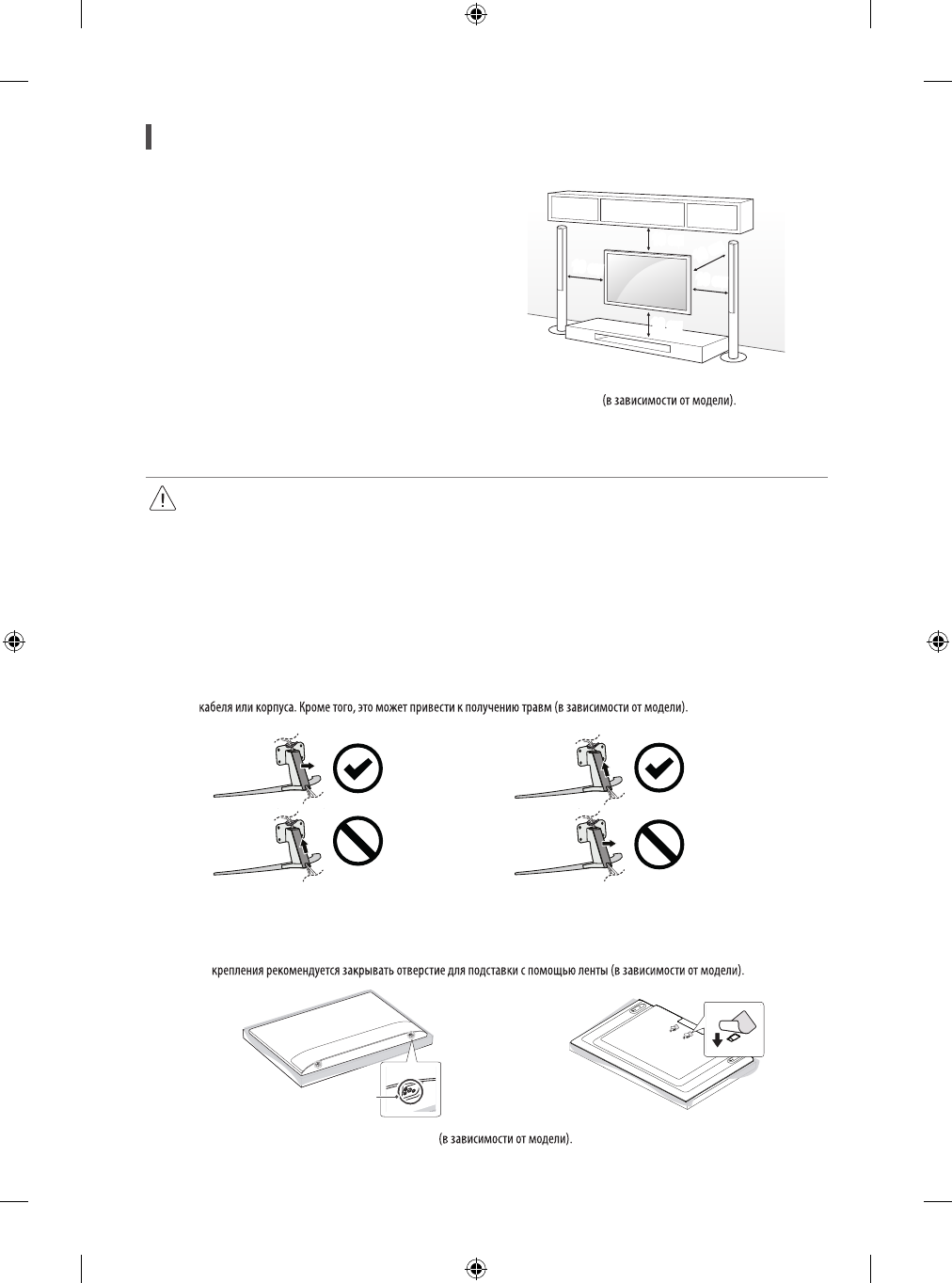 (в зависимости от модели).

кабеля или корпуса. Кроме того, это может привести к получению травм (в зависимости от модели).

крепления рекомендуется закрывать отверстие для подставки с помощью ленты (в зависимости от модели).

(в зависимости от модели).