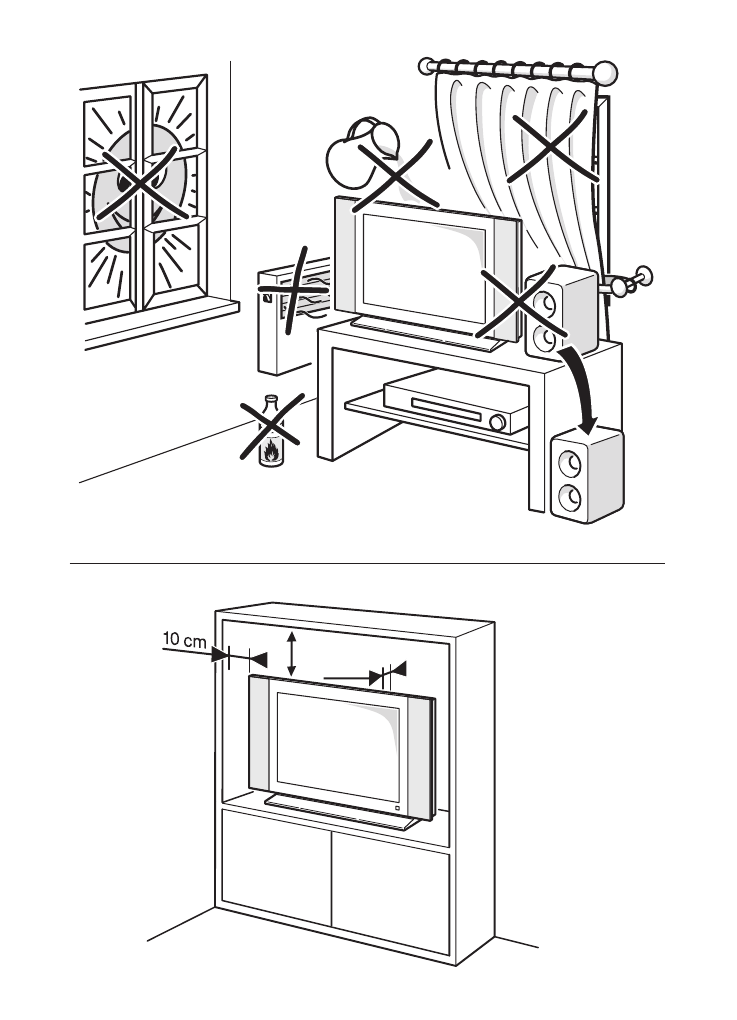 10 cm