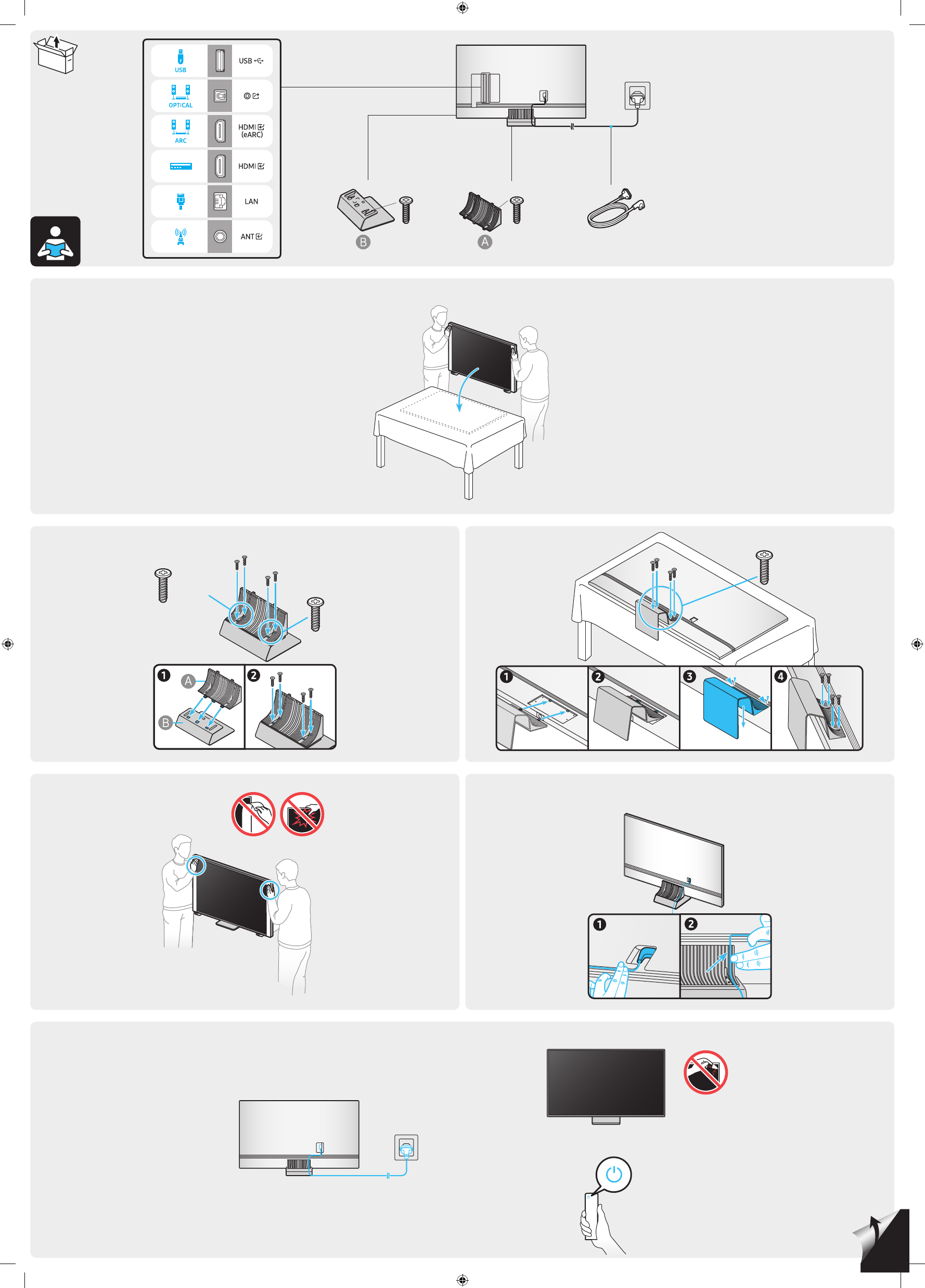 USB
USB
OPTICAL
ARC
HDMI
(eARC)
HDMI
LAN
ANT
B
A

1
A
B
2

1
2
3
4

1
2