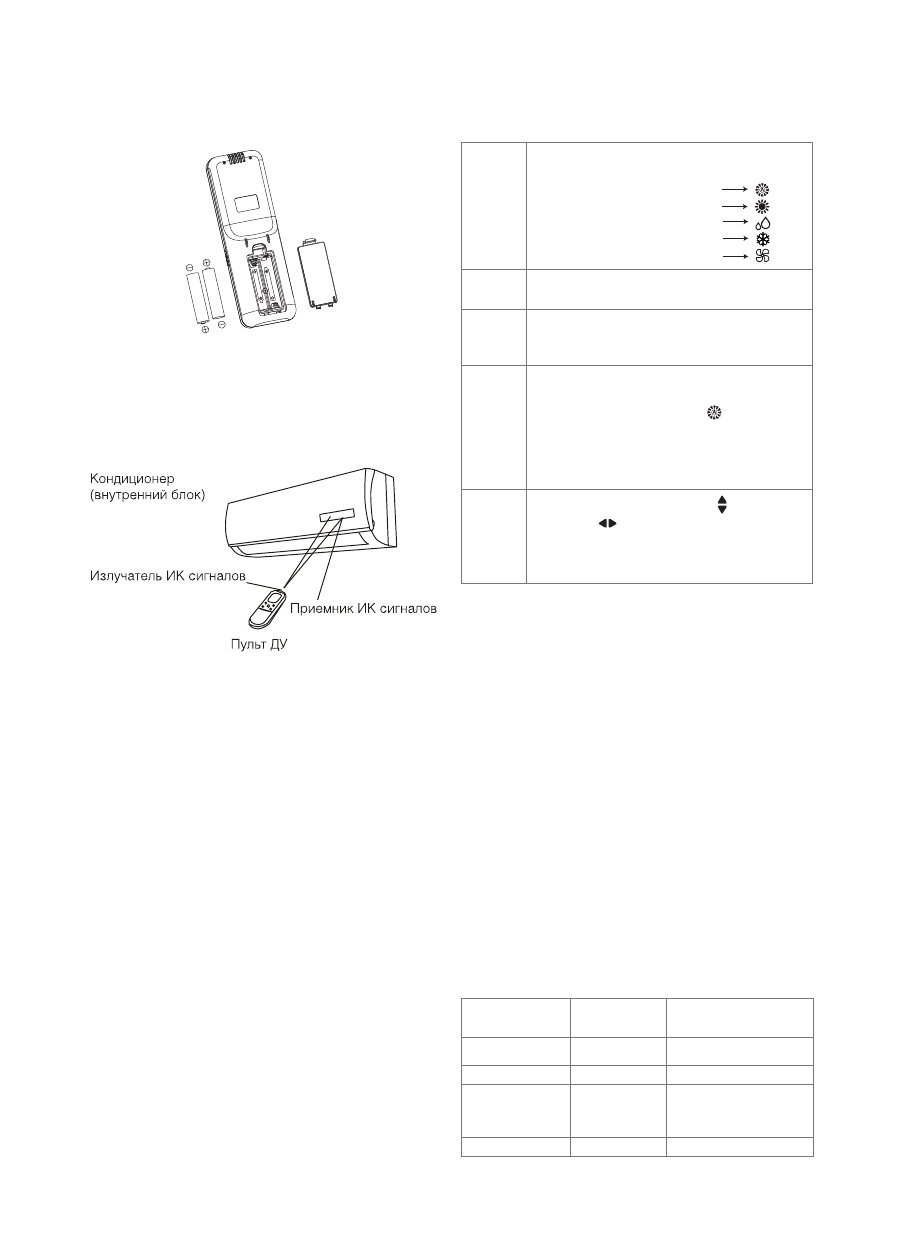 Кондиционер
(внутренний блок)

Излучатель ИК сигналов

Приемник ИК сигналов

Пульт ДУ