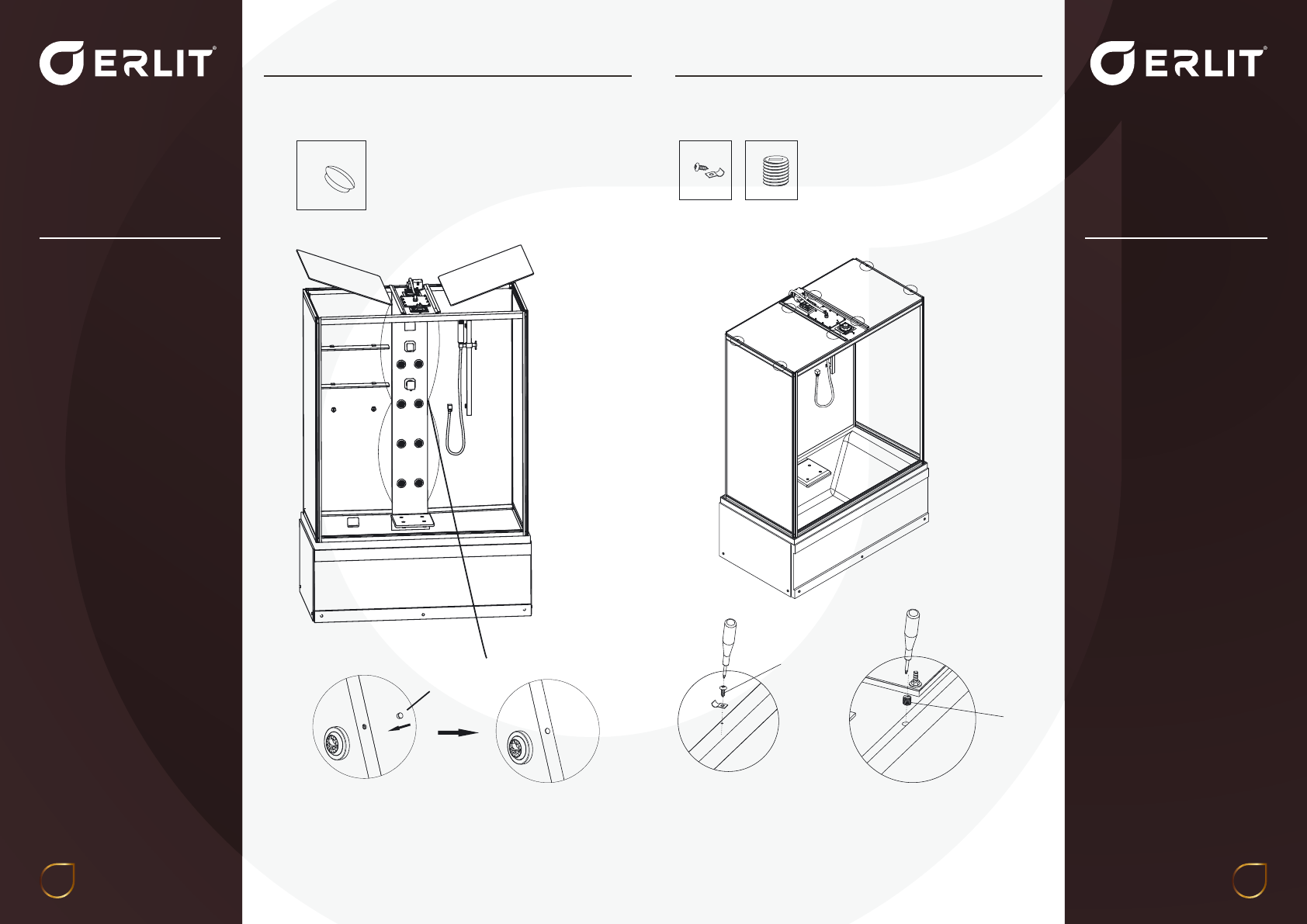 ERLIT®

ERLIT®