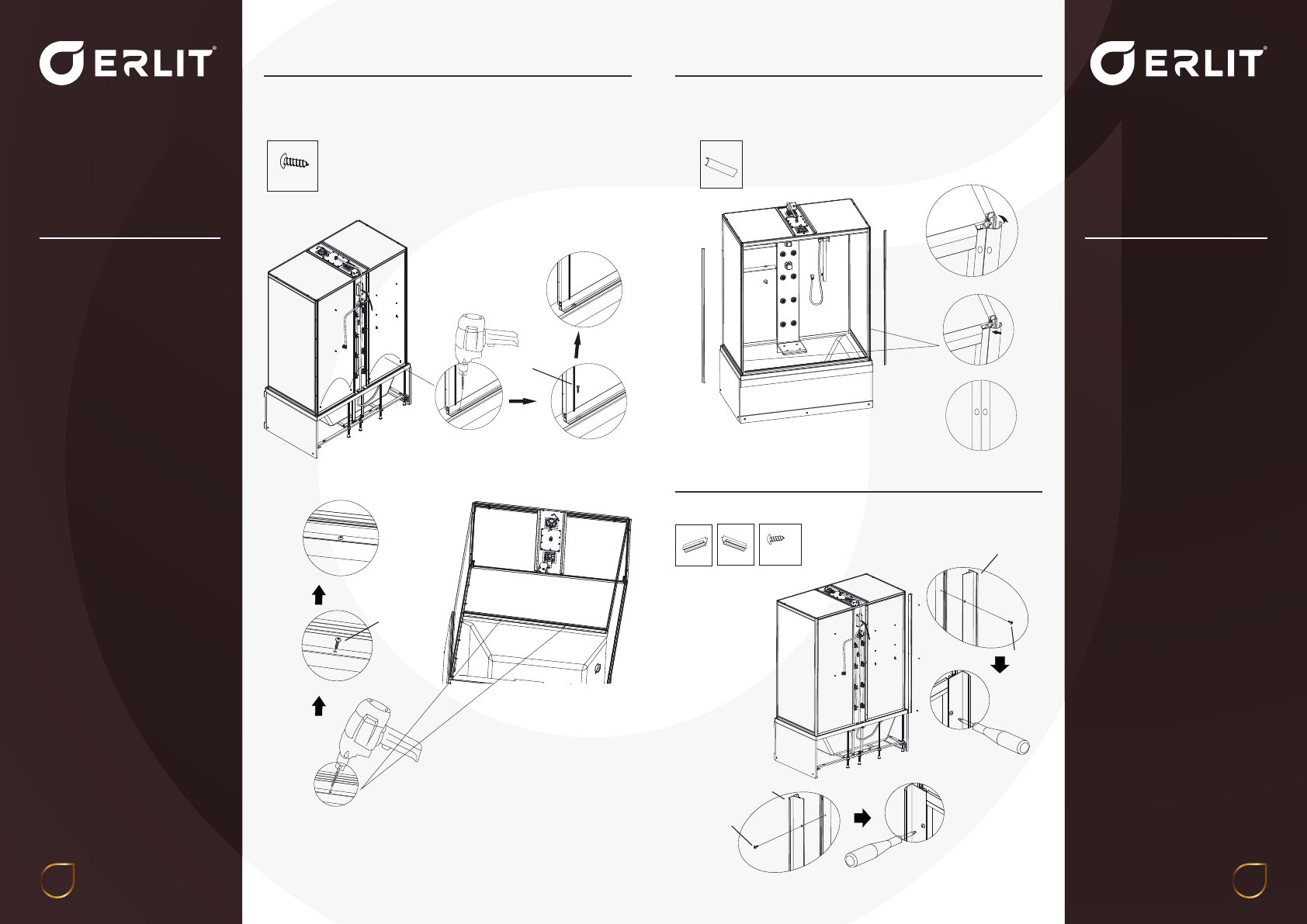 ERLIT®

ERLIT®