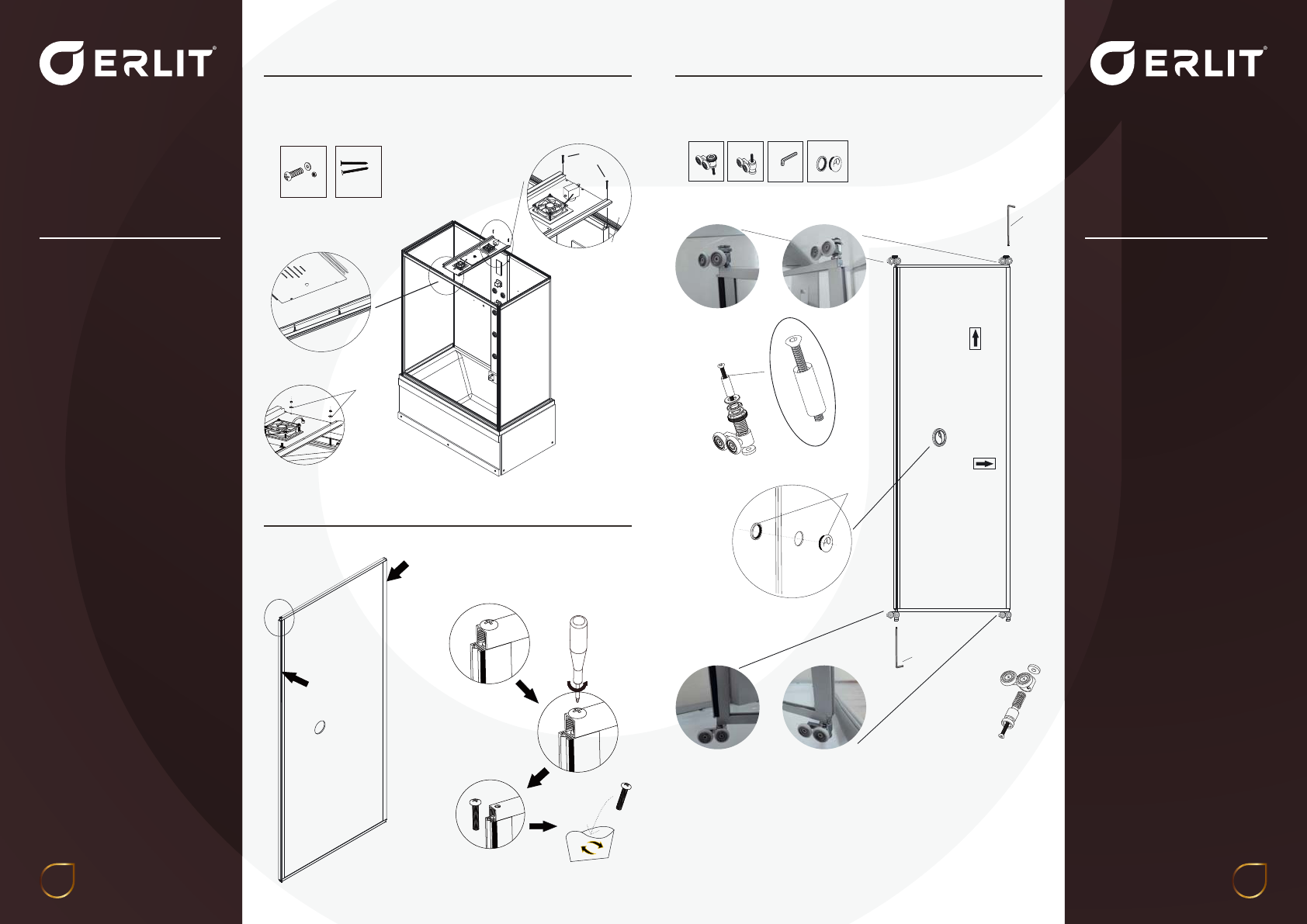 ERLIT®

ERLIT®