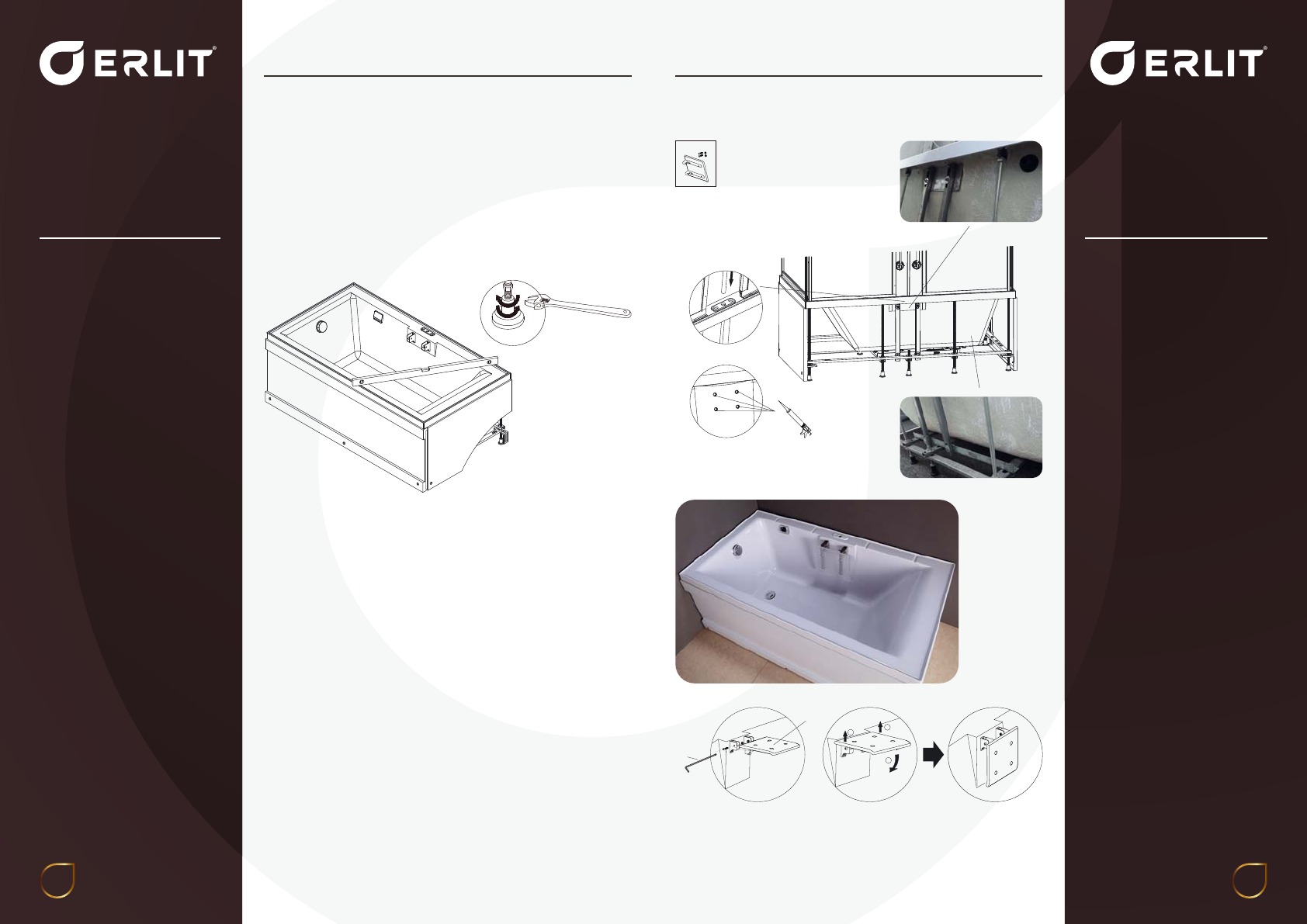 ERLIT®

ERLIT®