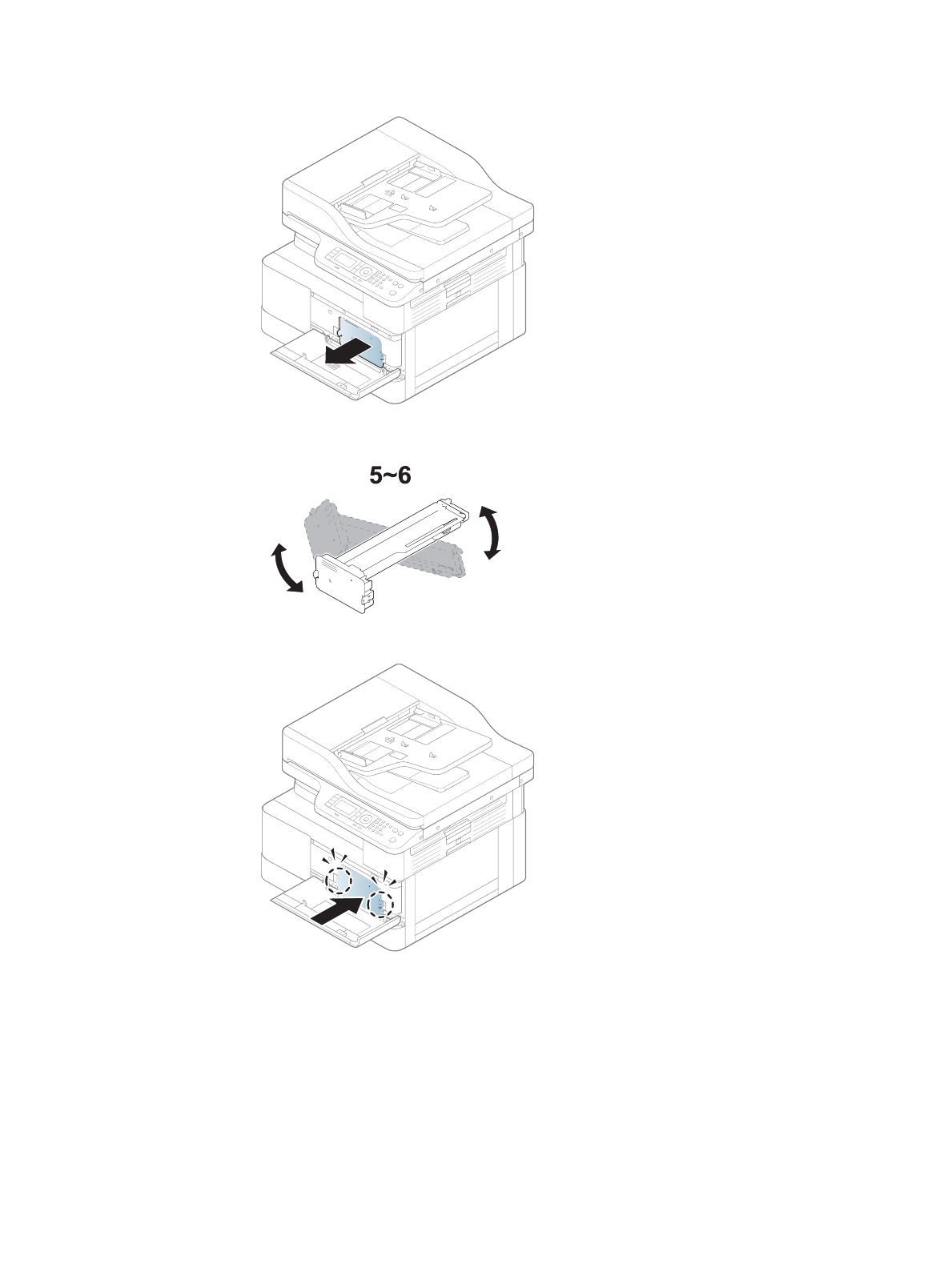 5~6