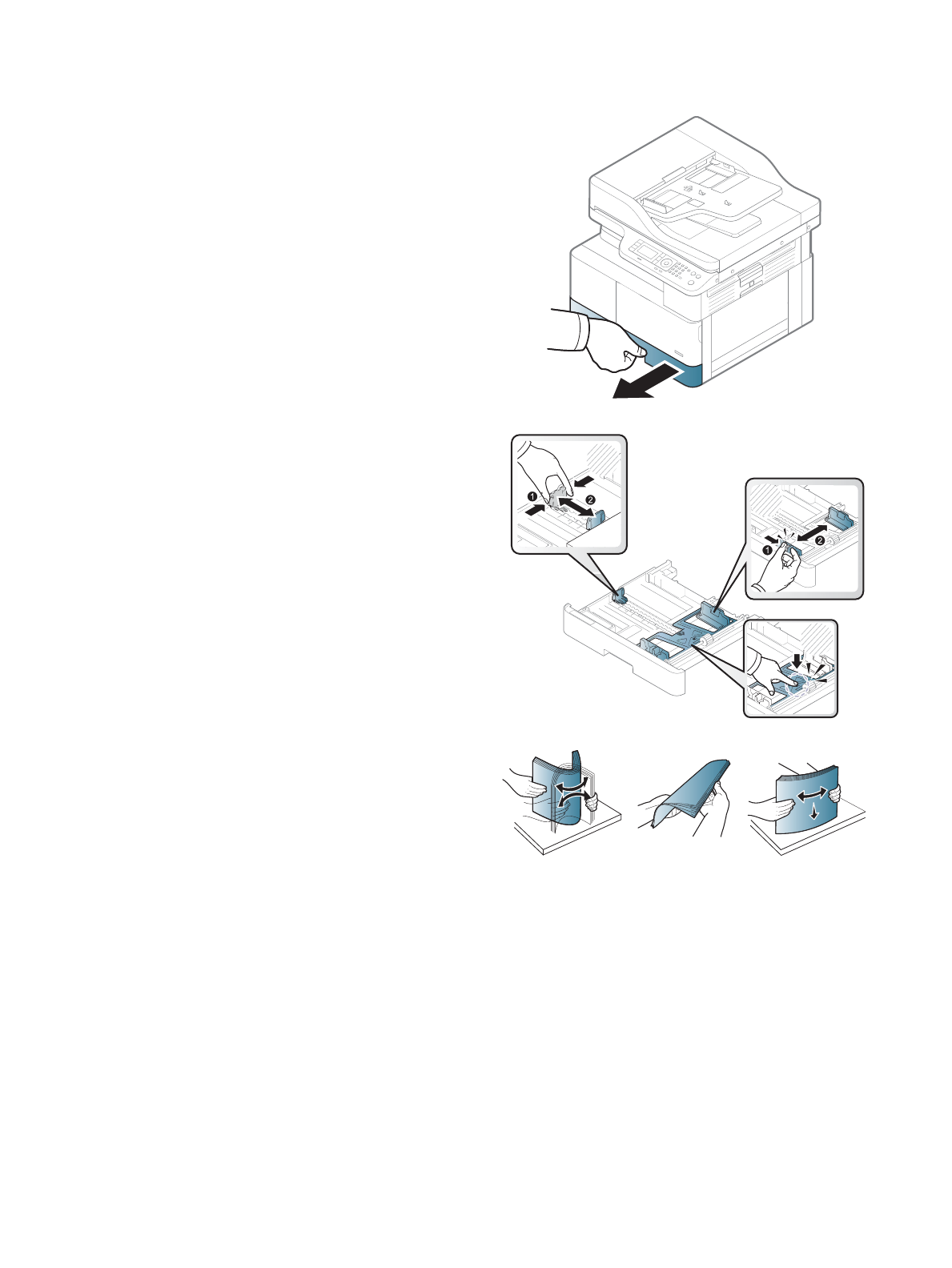 1
2
1
2