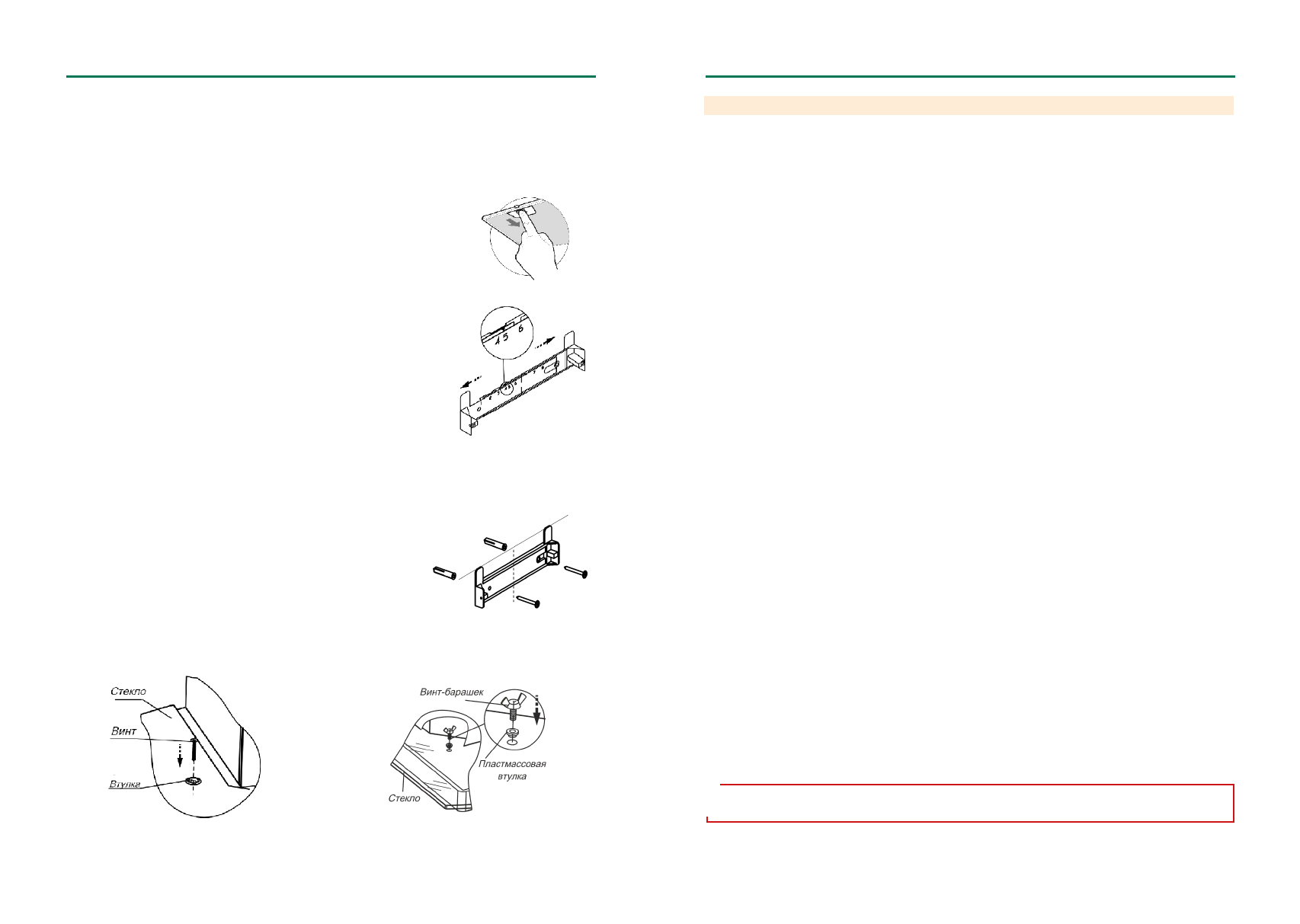 4 5 6

Стекло
Винт
Втулка

Винт-барашек
Пластмассовая втулка
Стекло