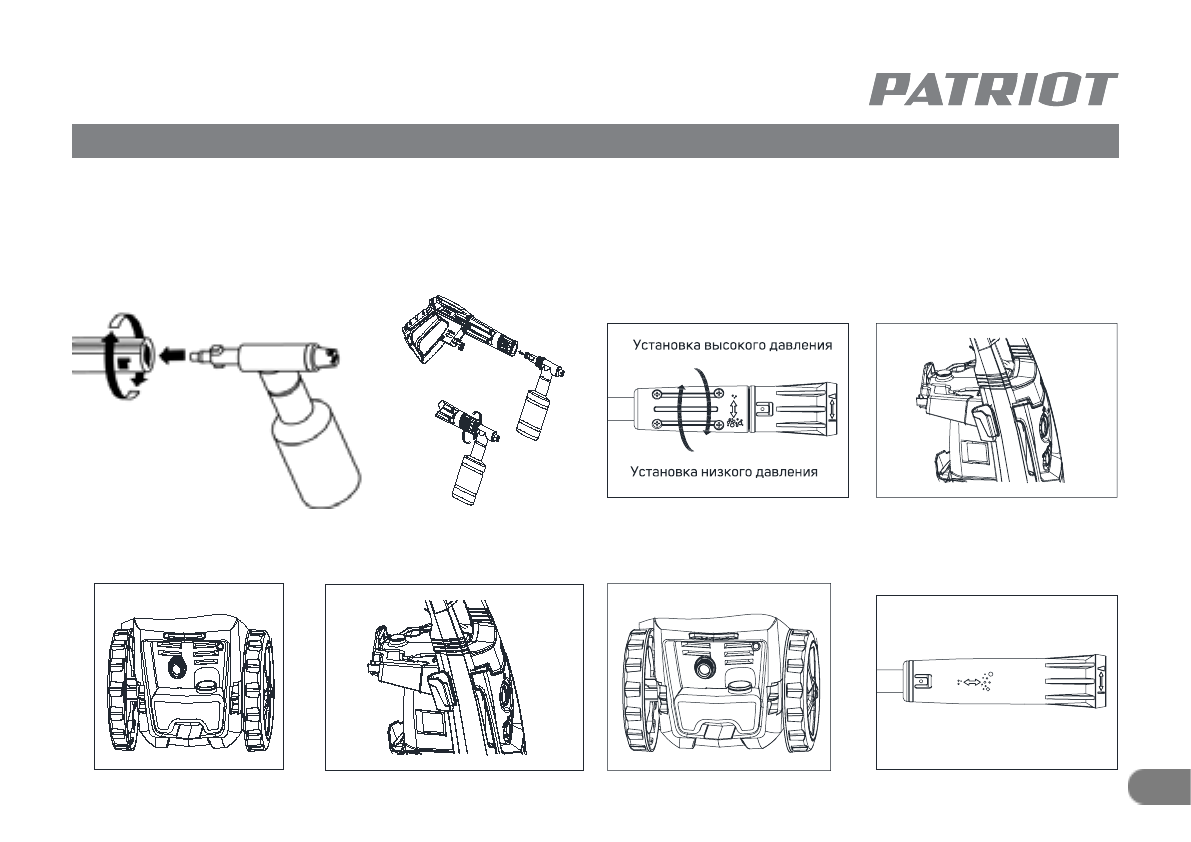 PATRIOT

Установка высокого давления

Установка низкого давления