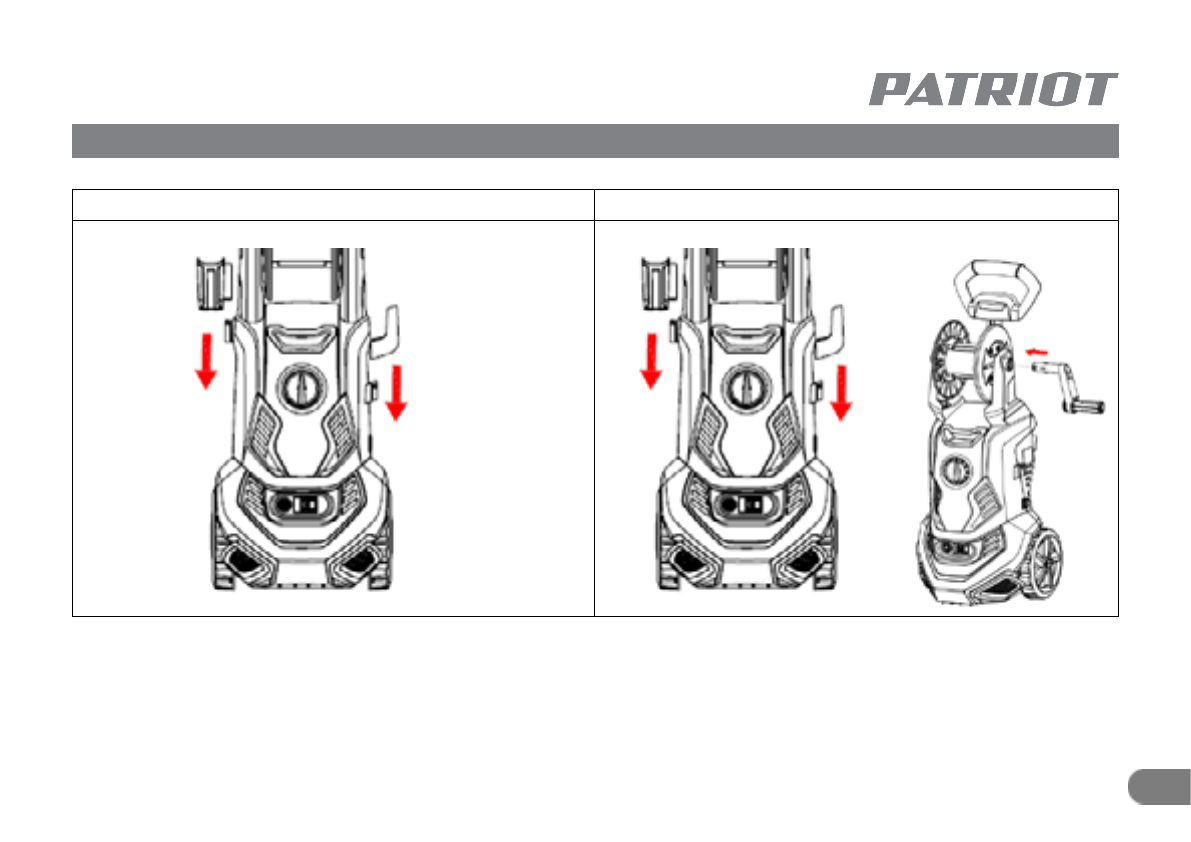 PATRIOT