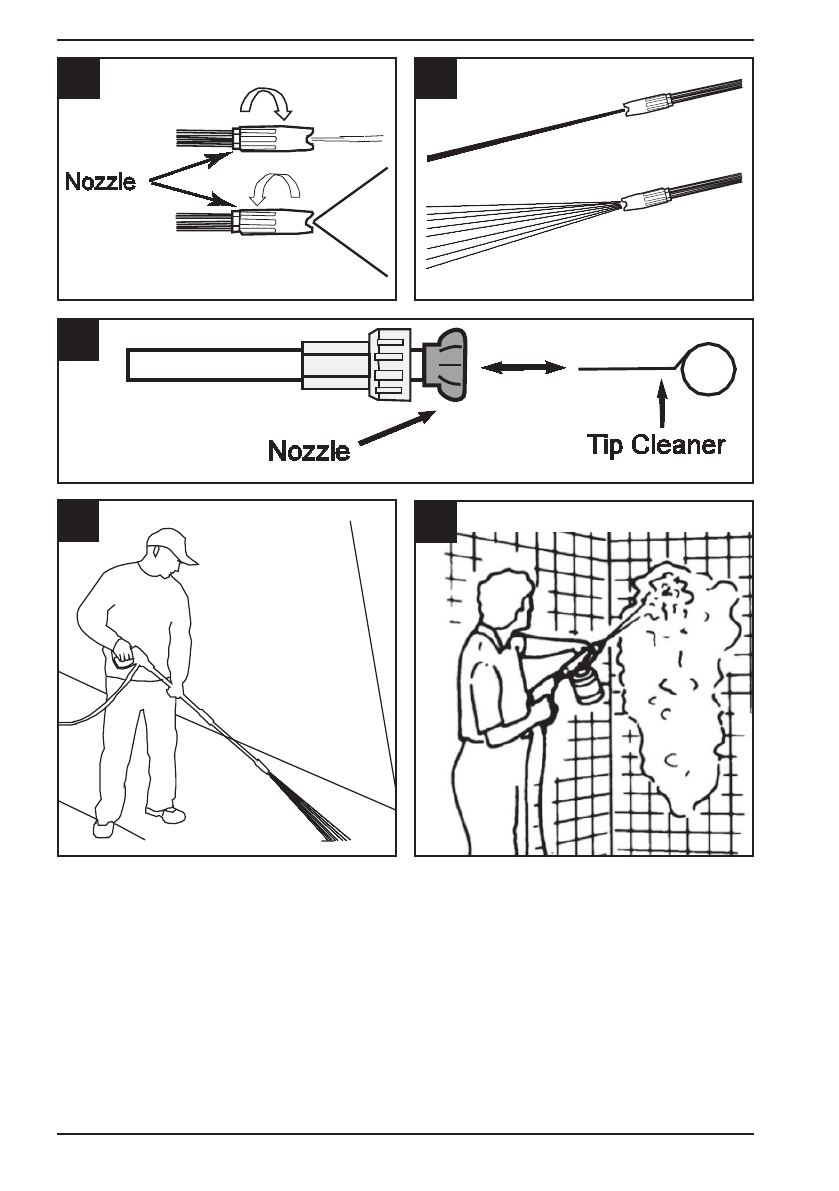 Nozzle

Nozzle

Tip Cleaner