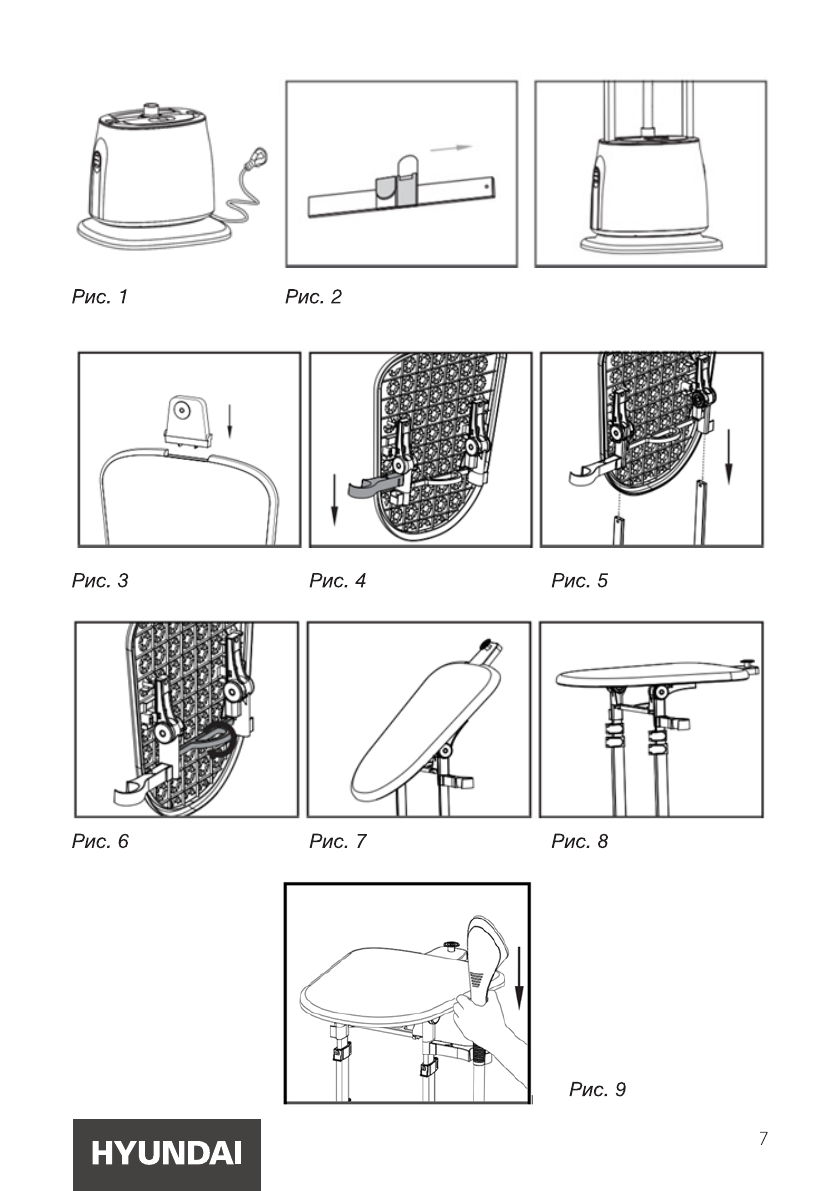 Рис. 1

Рис. 2

Рис. 3

Рис. 4

Рис. 5

Рис. 6

Рис. 7

Рис. 8

Рис. 9

HYUNDAI

7