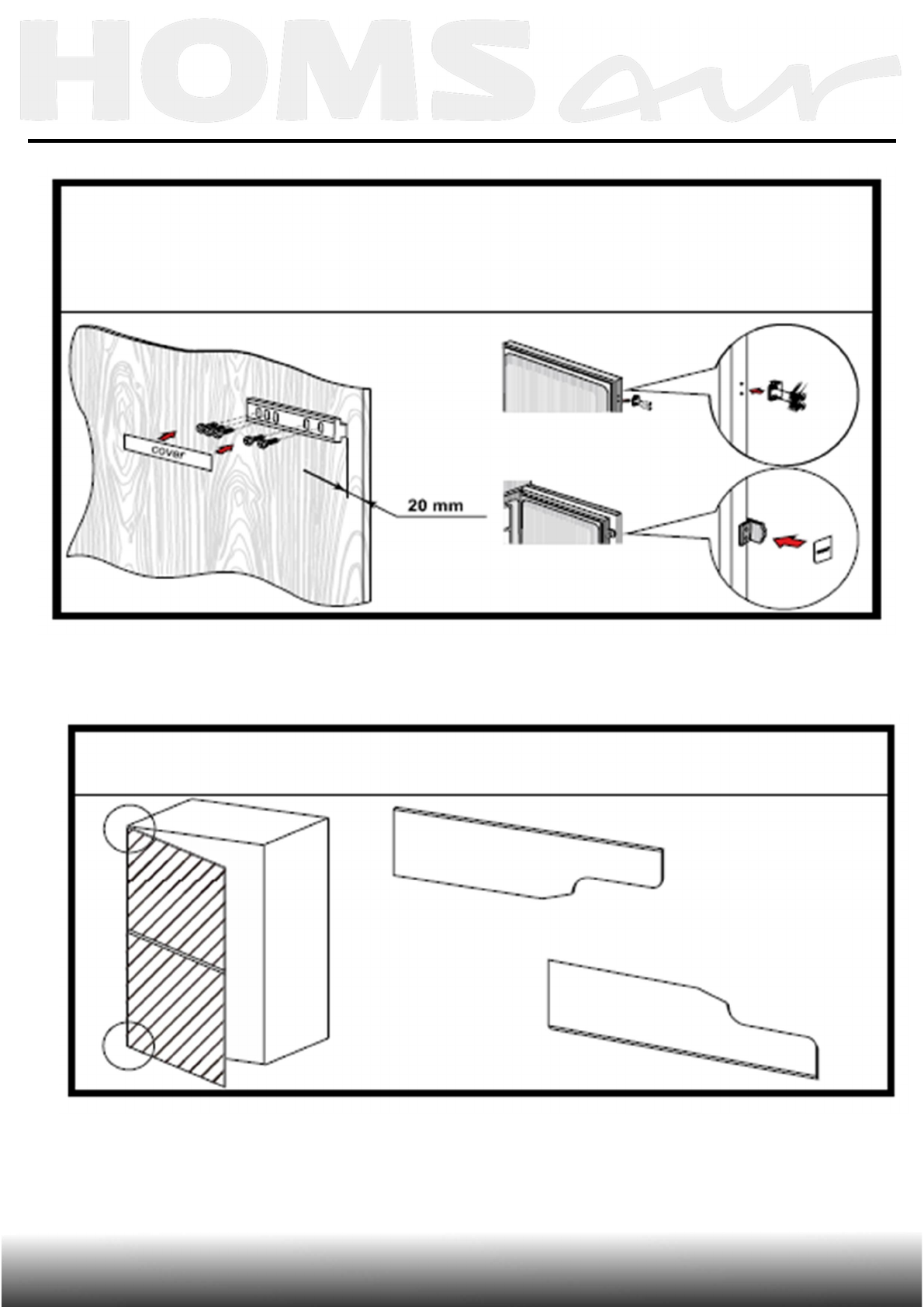 HOMSair

cover

20 mm