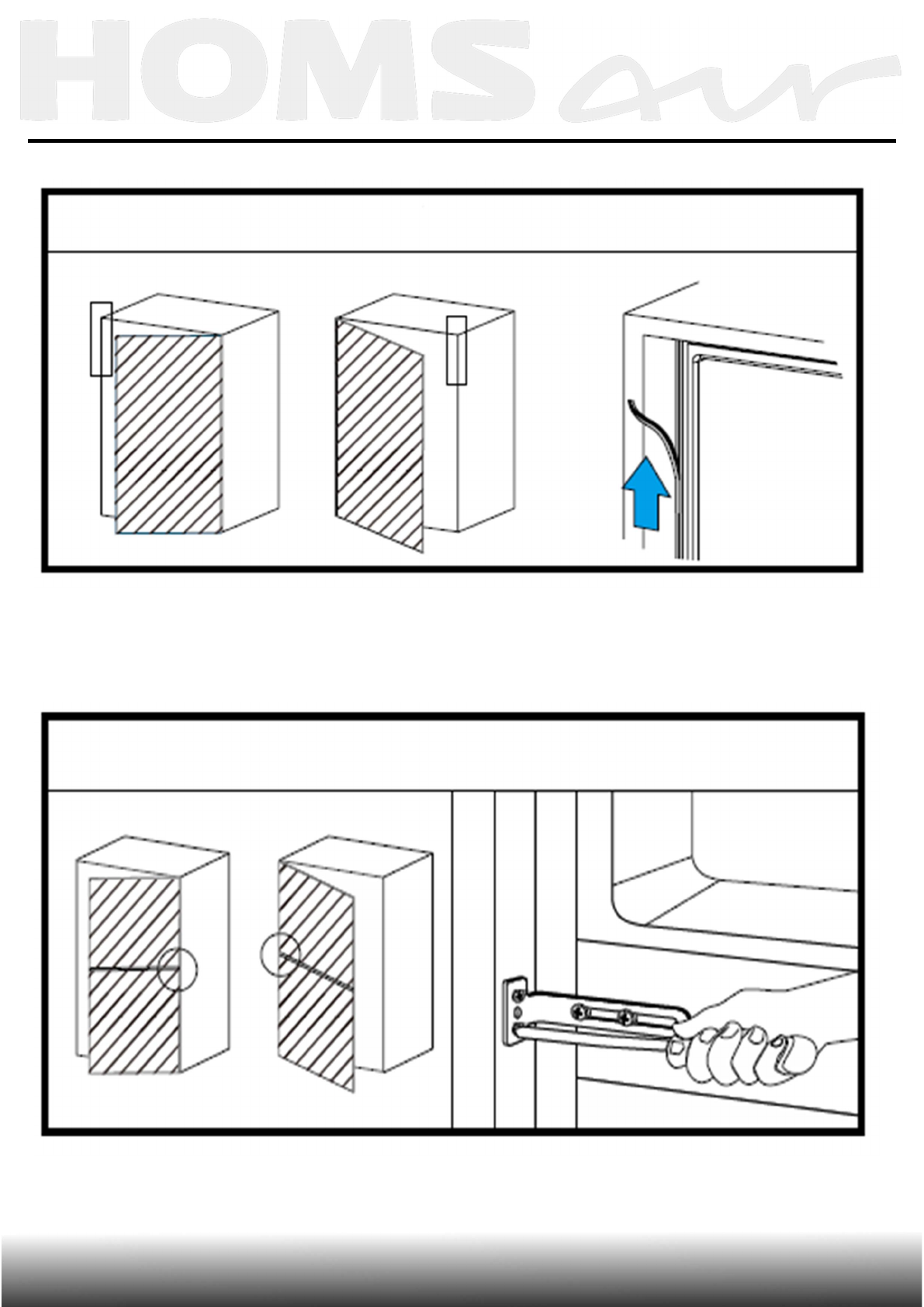 HOMSair