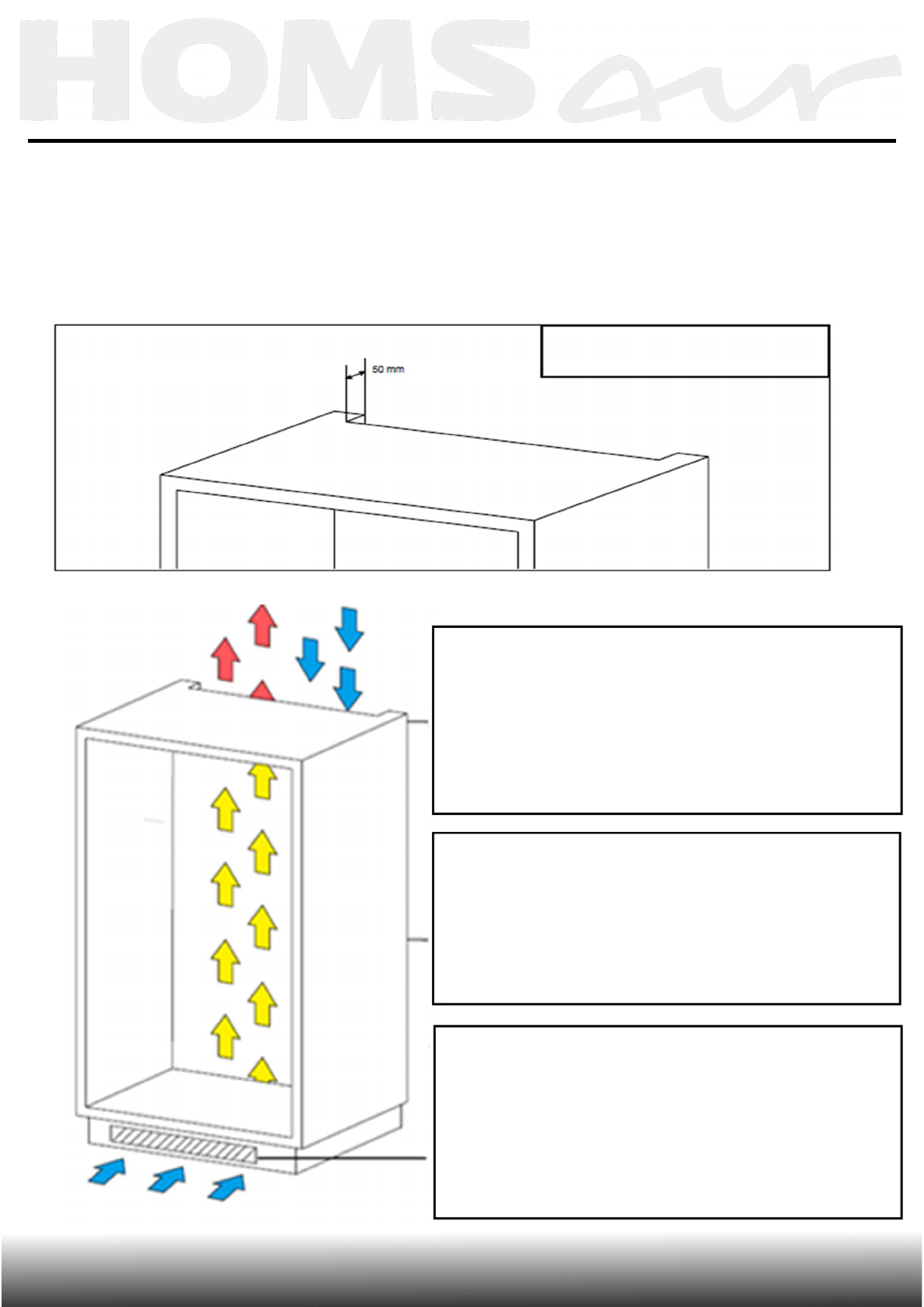 HOMSair

50 mm