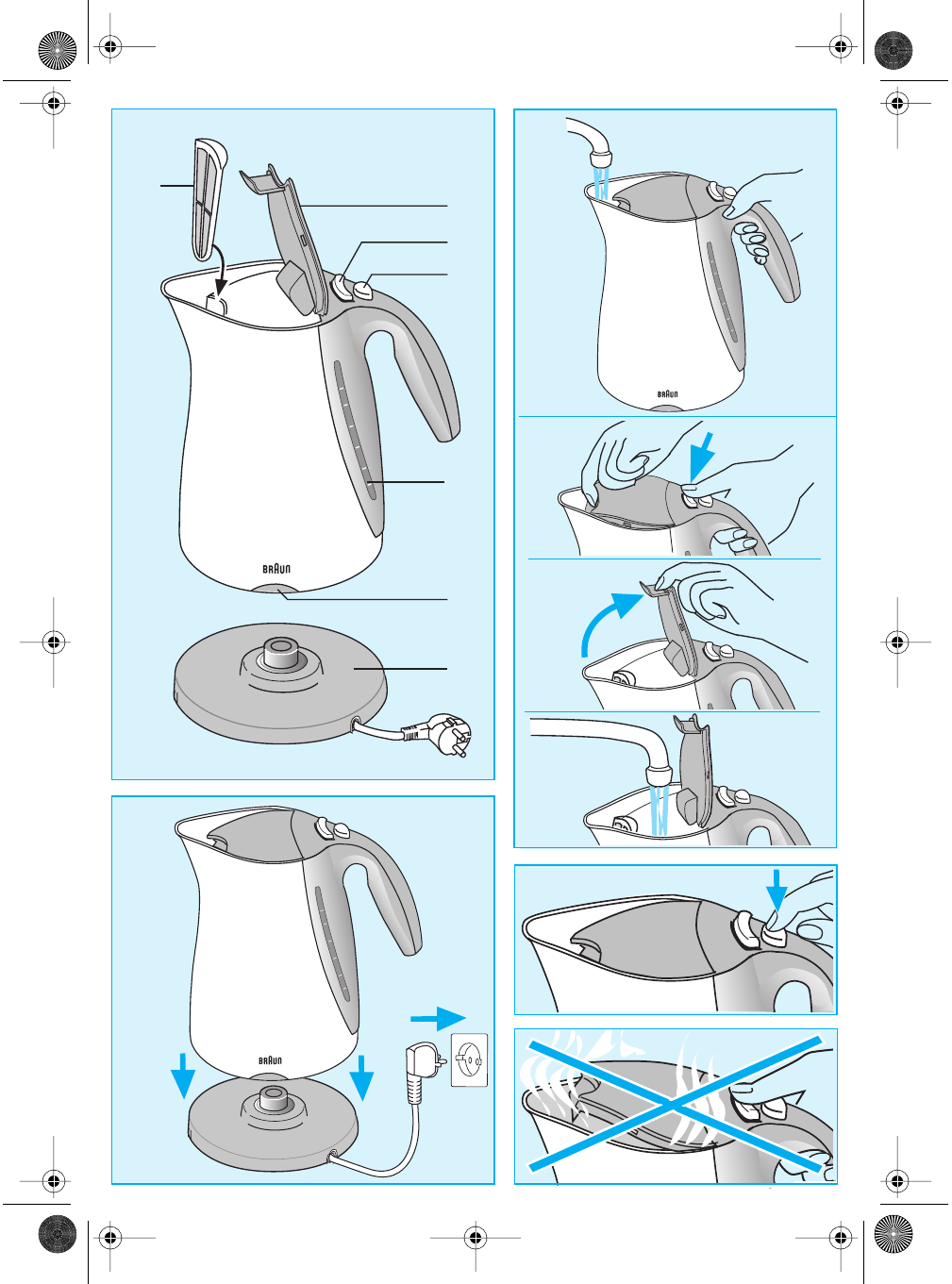 BRAUN

BRAUN

BRAUN