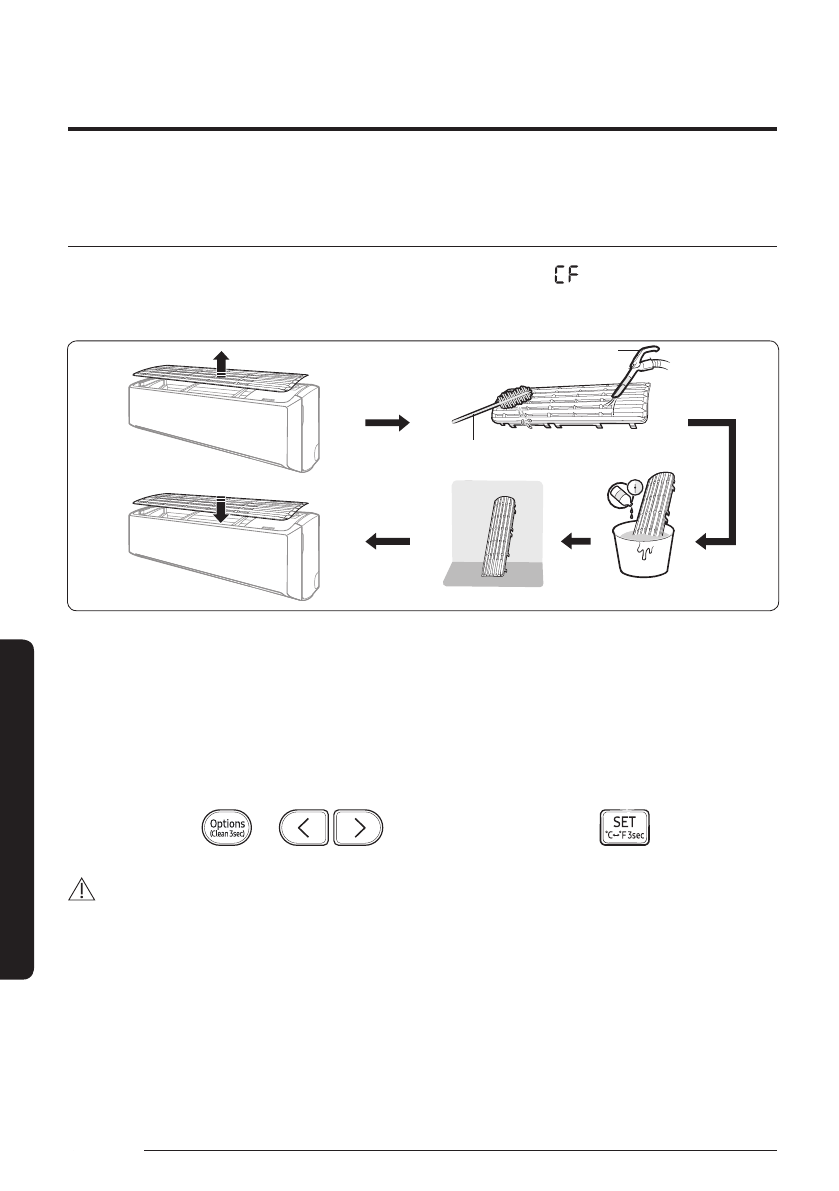 CF

Options (Clean 3sec)

SET °C↔°F 3sec