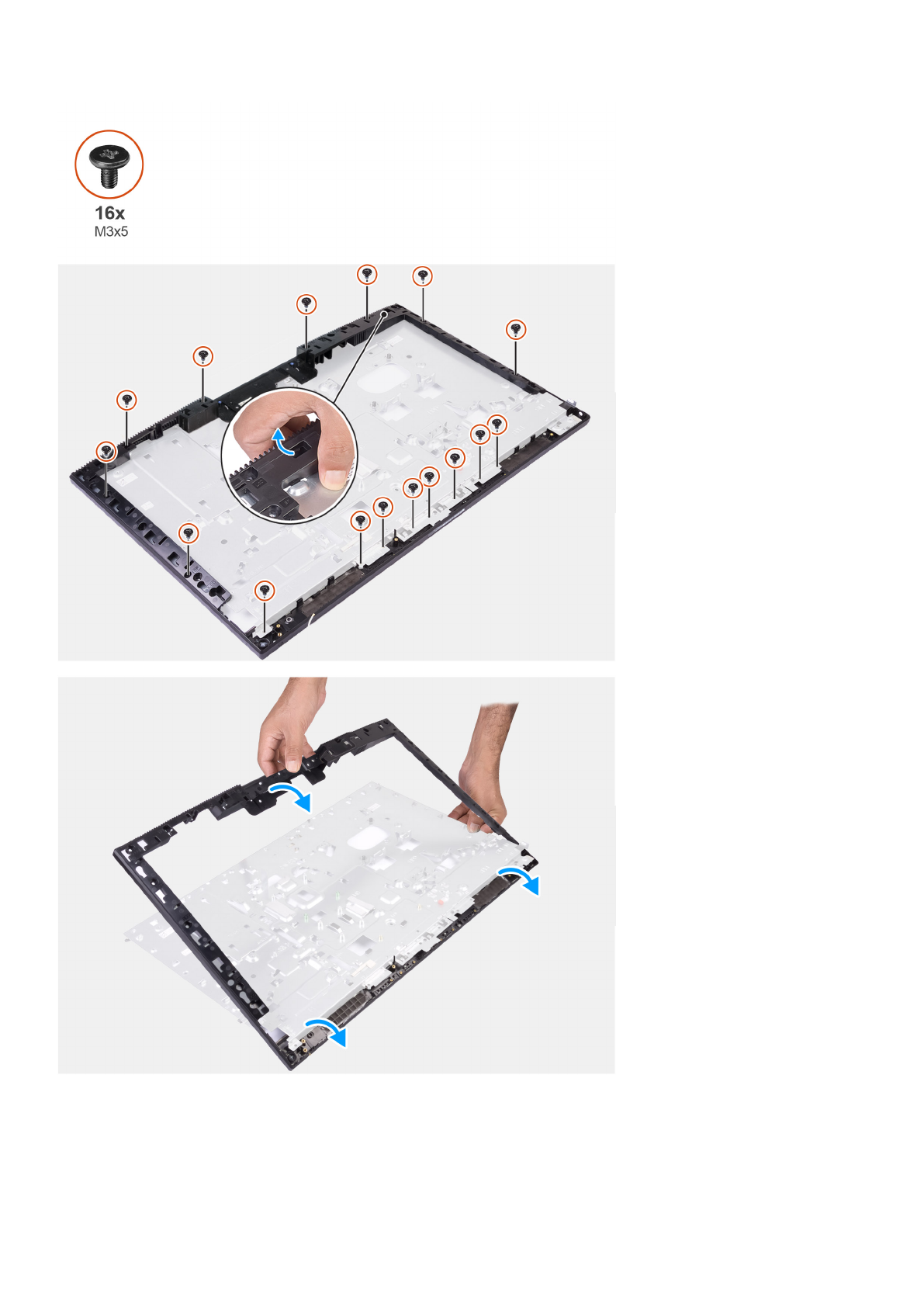 16x
M3x5