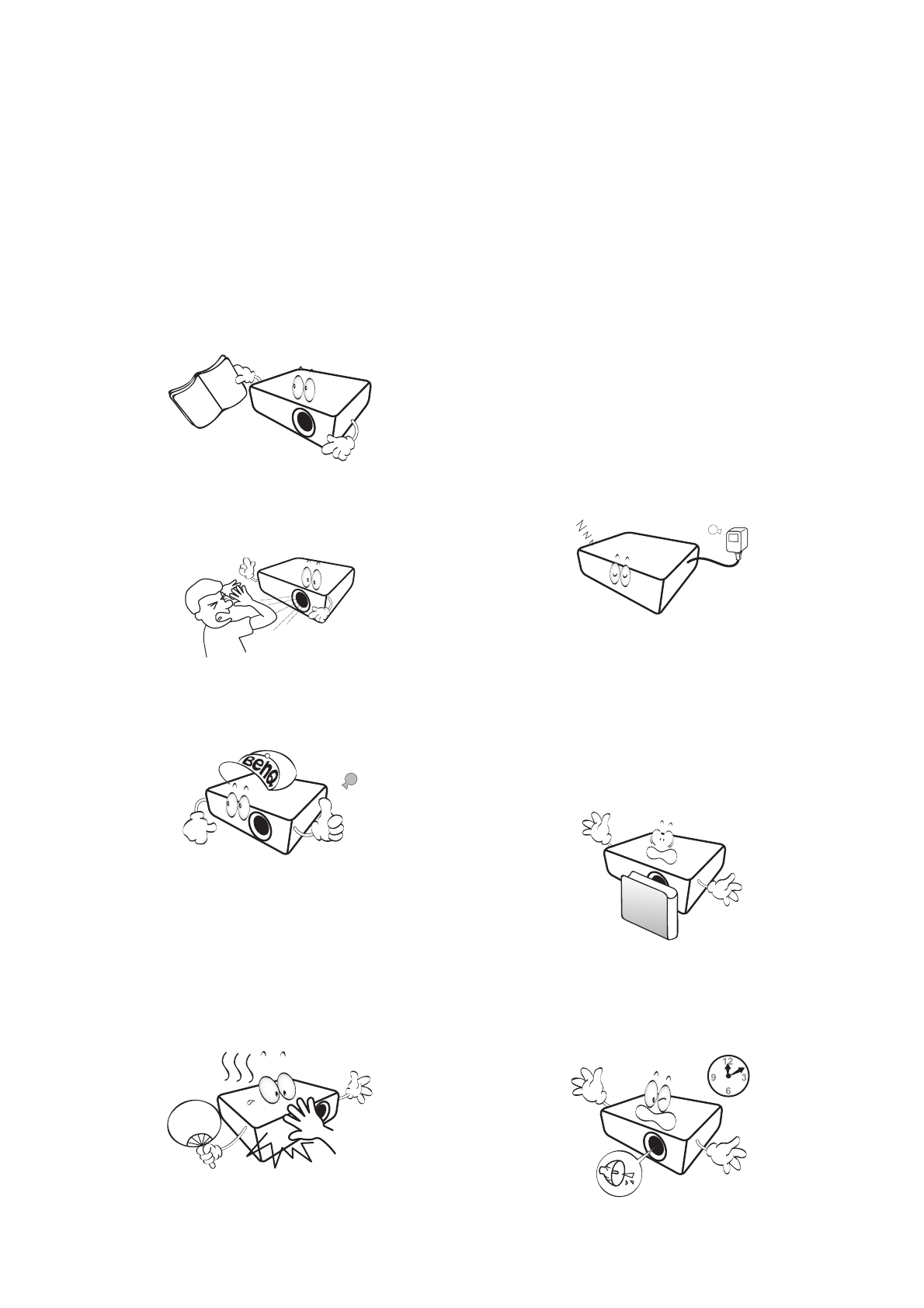 BenQ

12
3
6
9