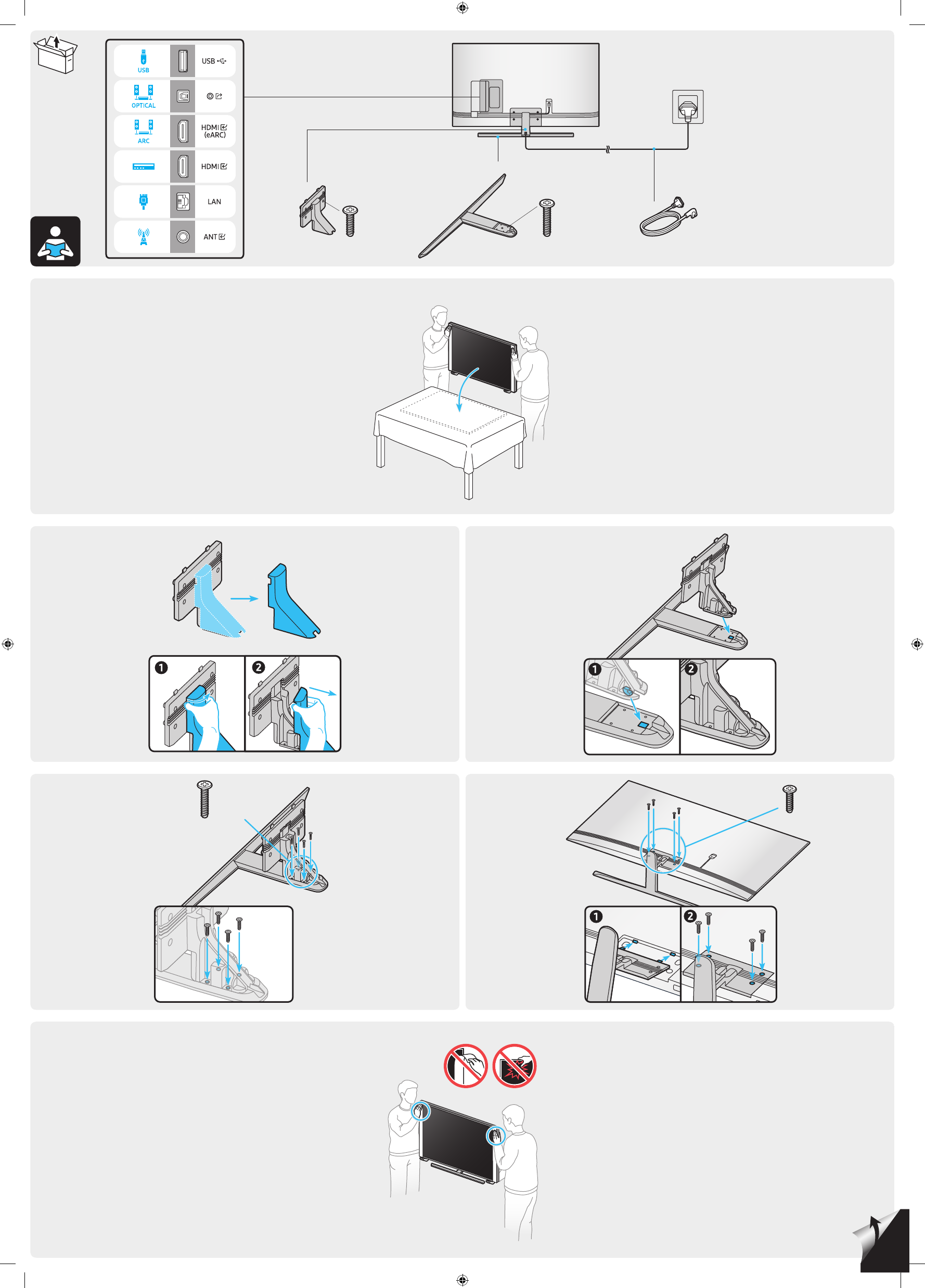 USB
USB
OPTICAL
ARC
HDMI
(eARC)
HDMI
LAN
ANT

1
2

1
2

1
2