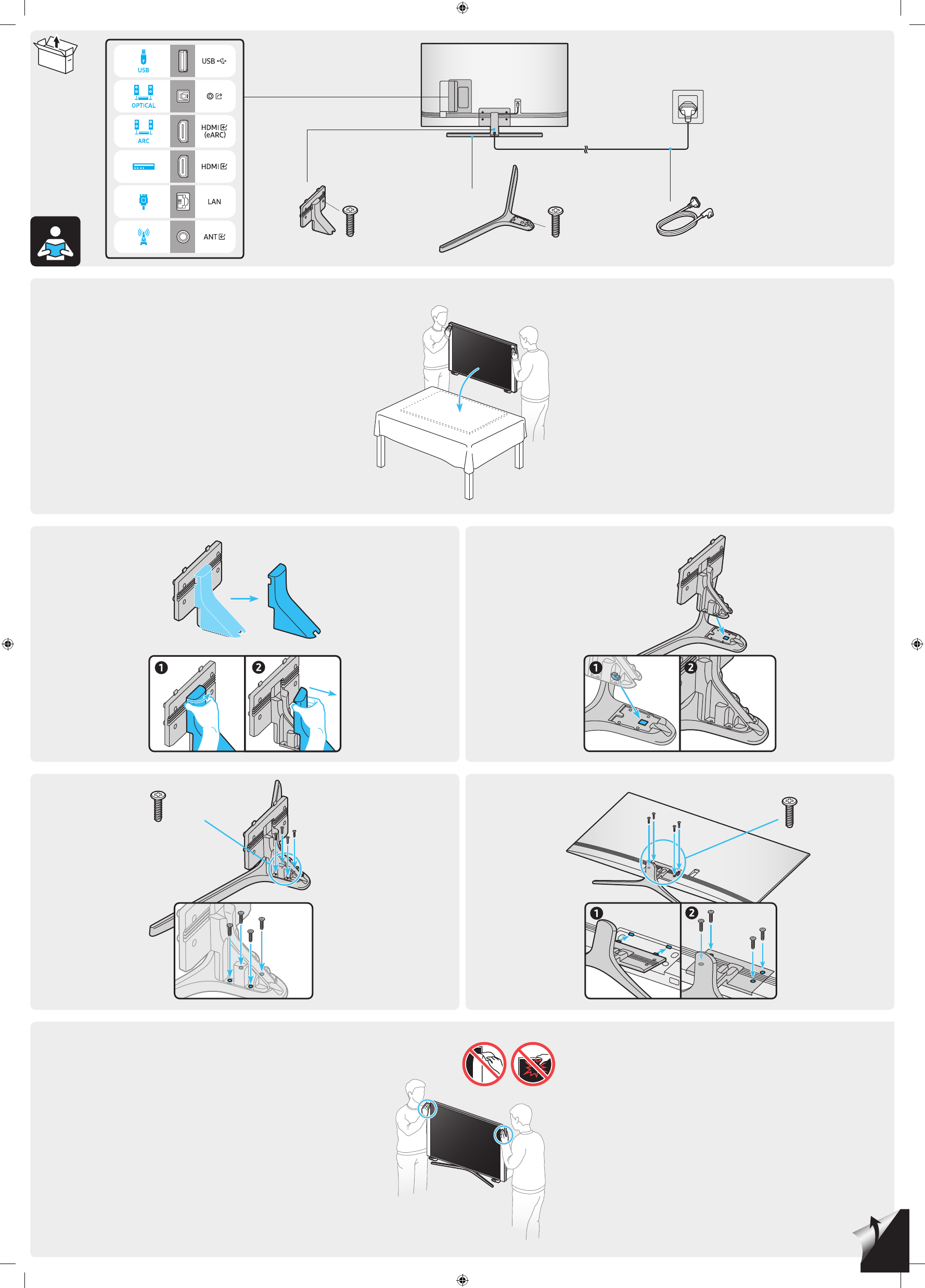 USB
USB
OPTICAL
ARC
HDMI
(eARC)
HDMI
LAN
ANT

1
2

1
2

1
2