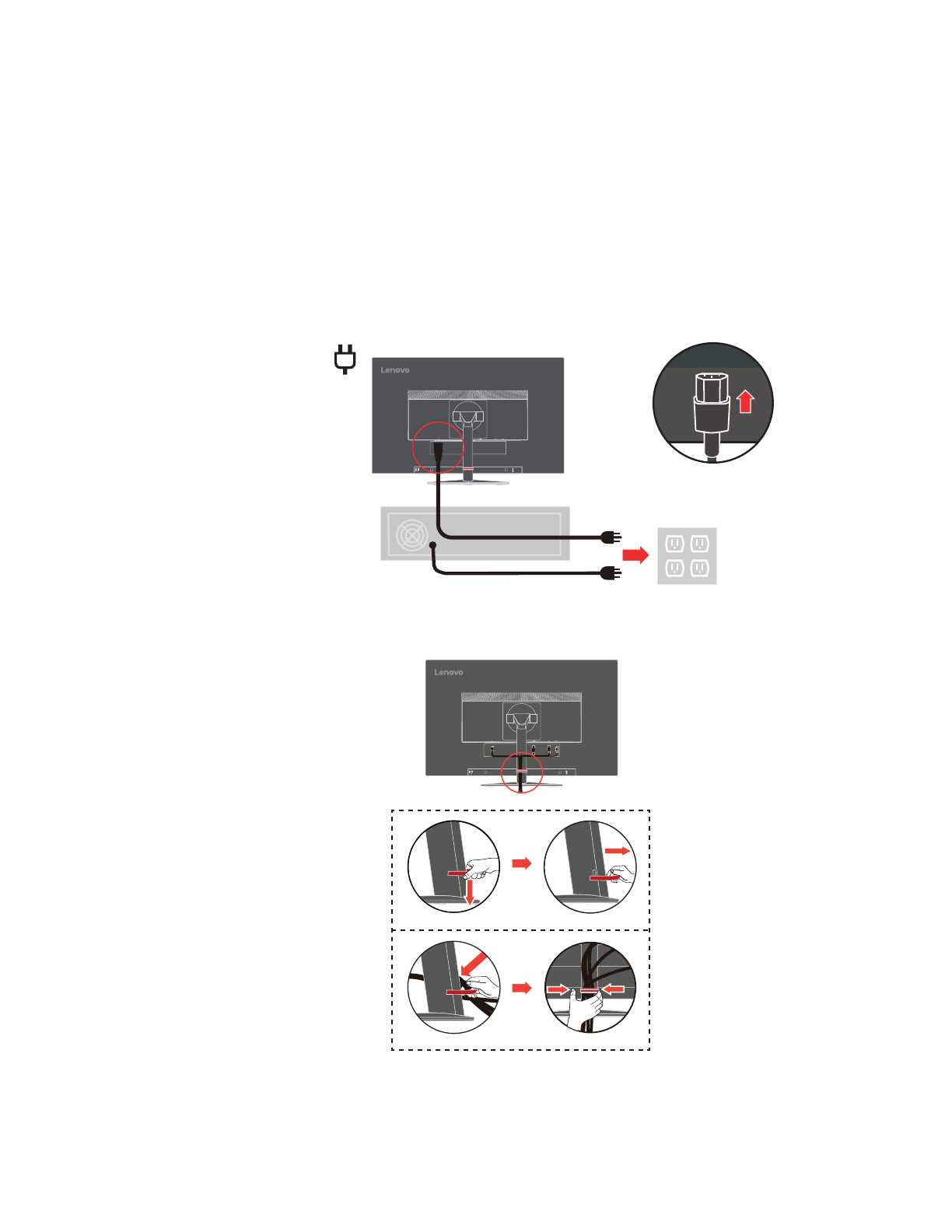 Lenovo

Lenovo