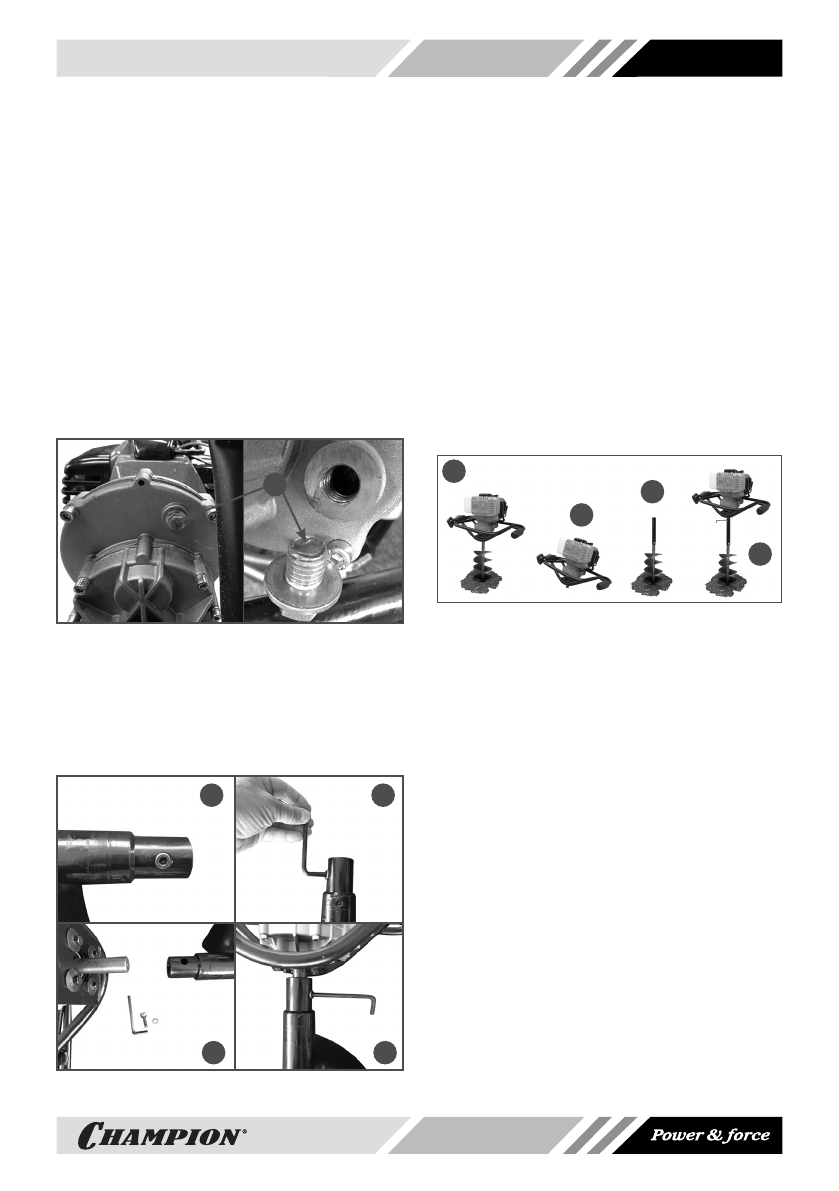 CHAMPION®

Power & force