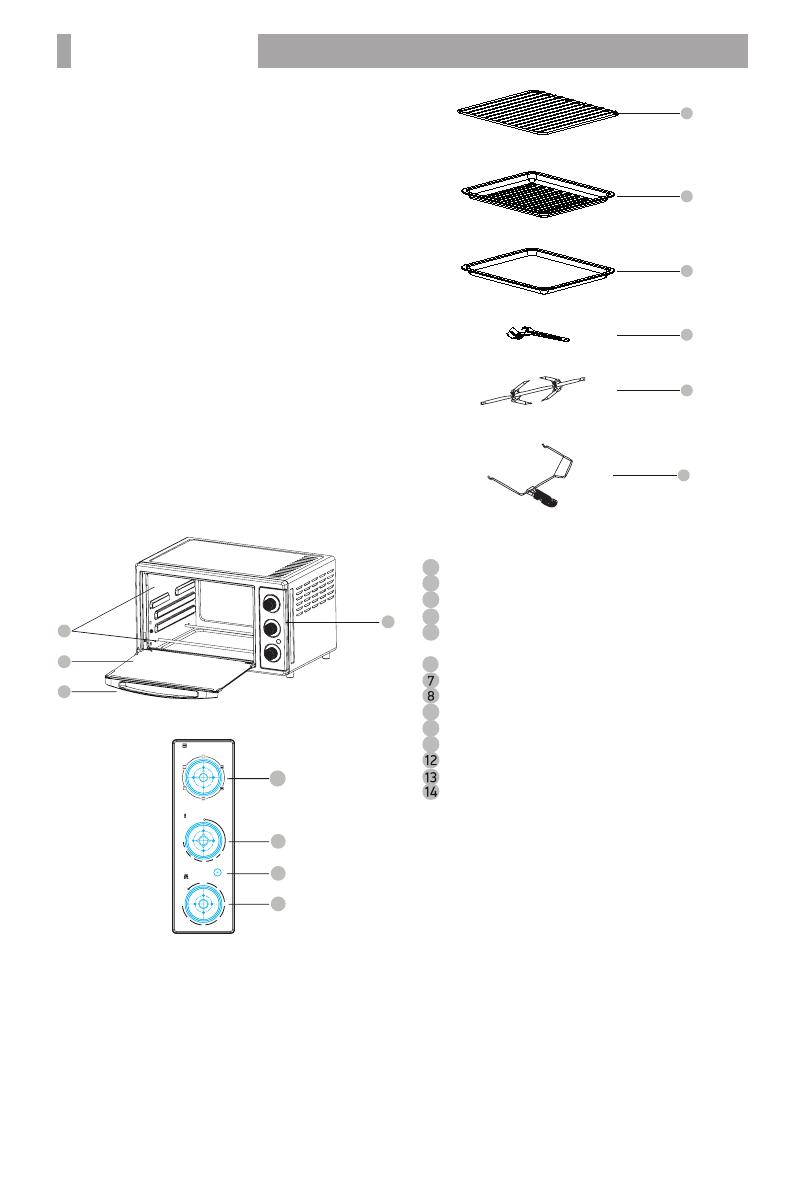 7
8
12
13
14