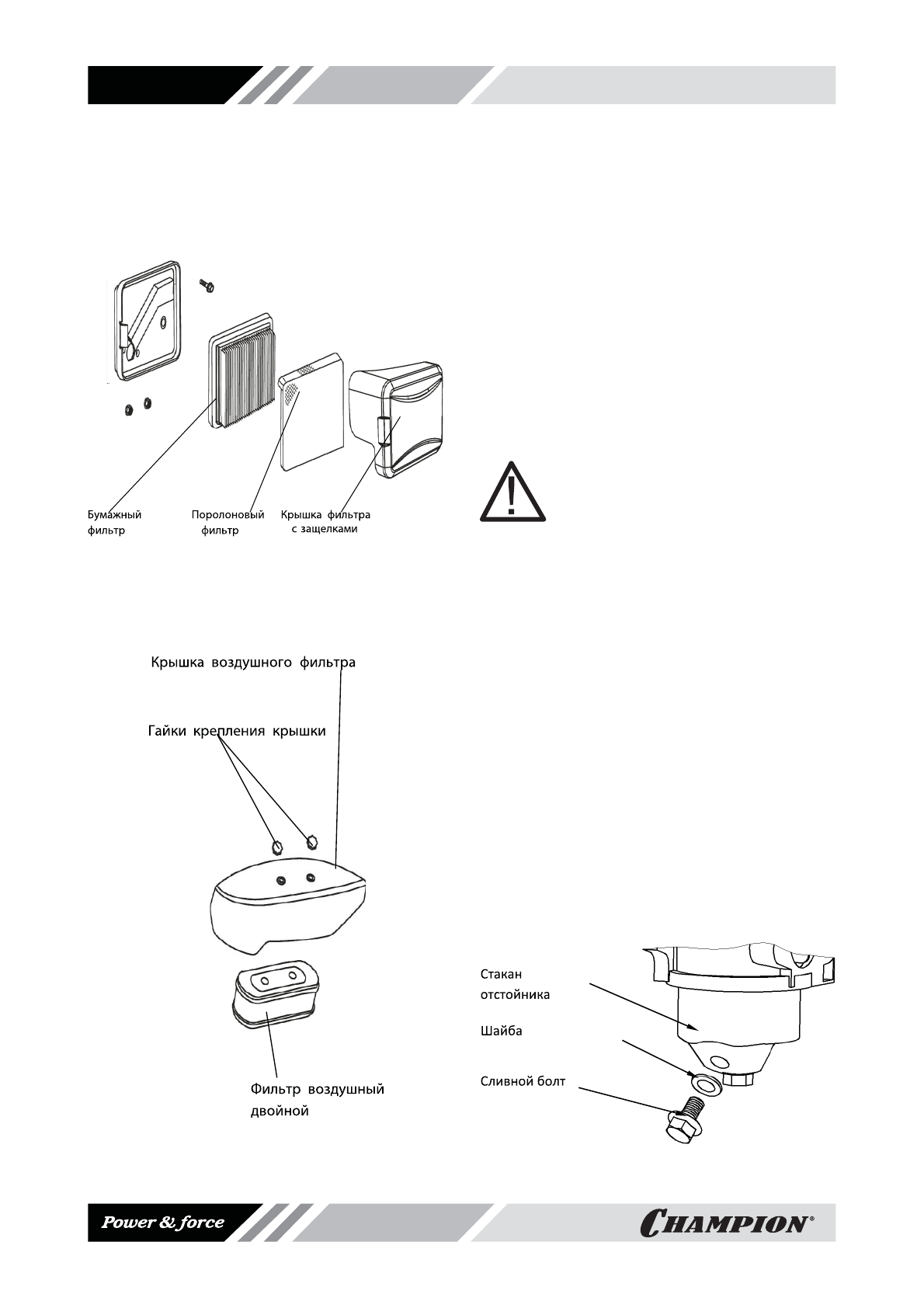 Бумажный фильтр

Поролоновый фильтр

Крышка фильтра с защелками

Крышка воздушного фильтра

Гайки крепления крышки

Фильтр воздушный двойной

Стакан отстойника

Шайба

Сливной болт

Power & force

CHAMPION®