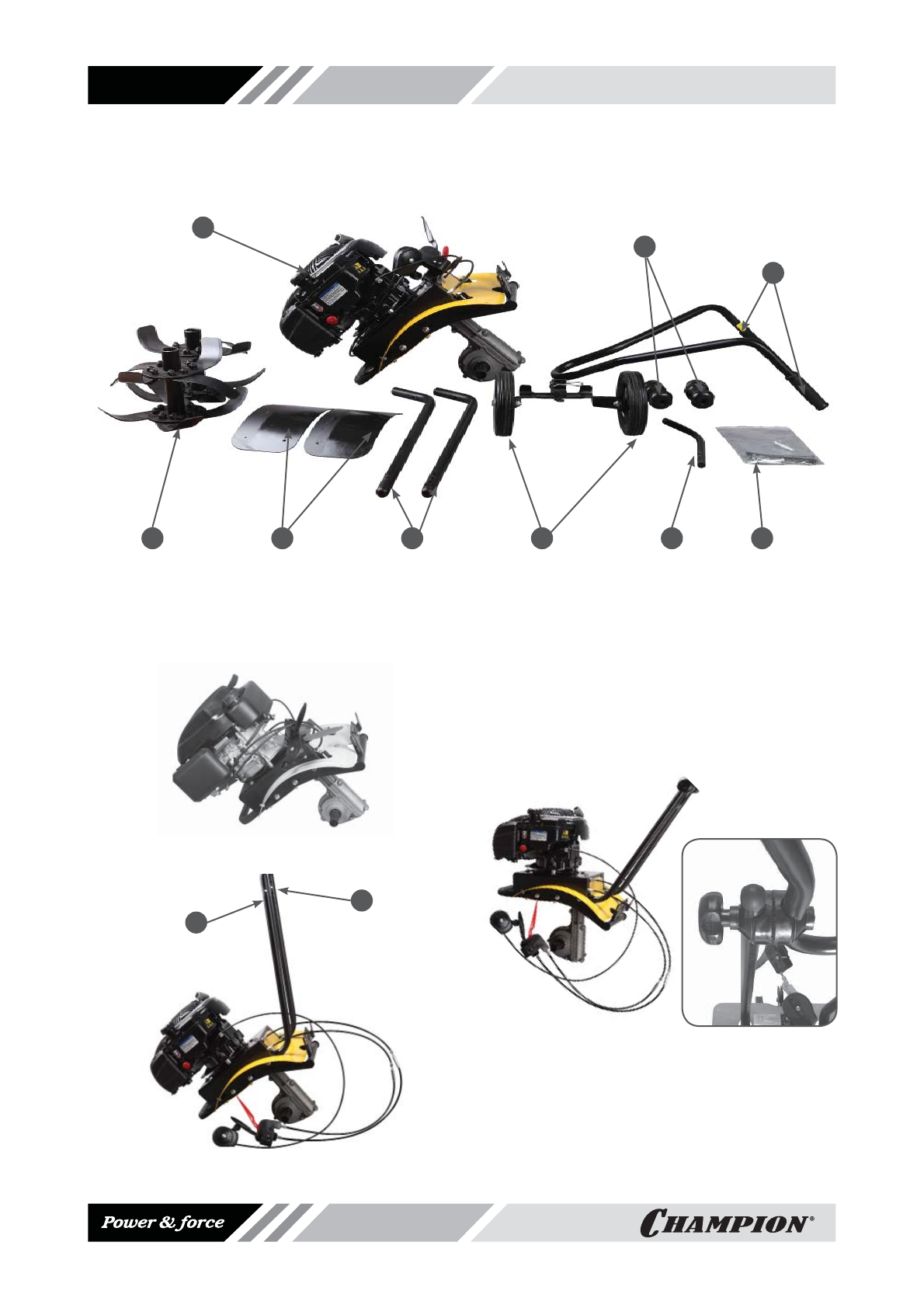 Power & force

CHAMPION®