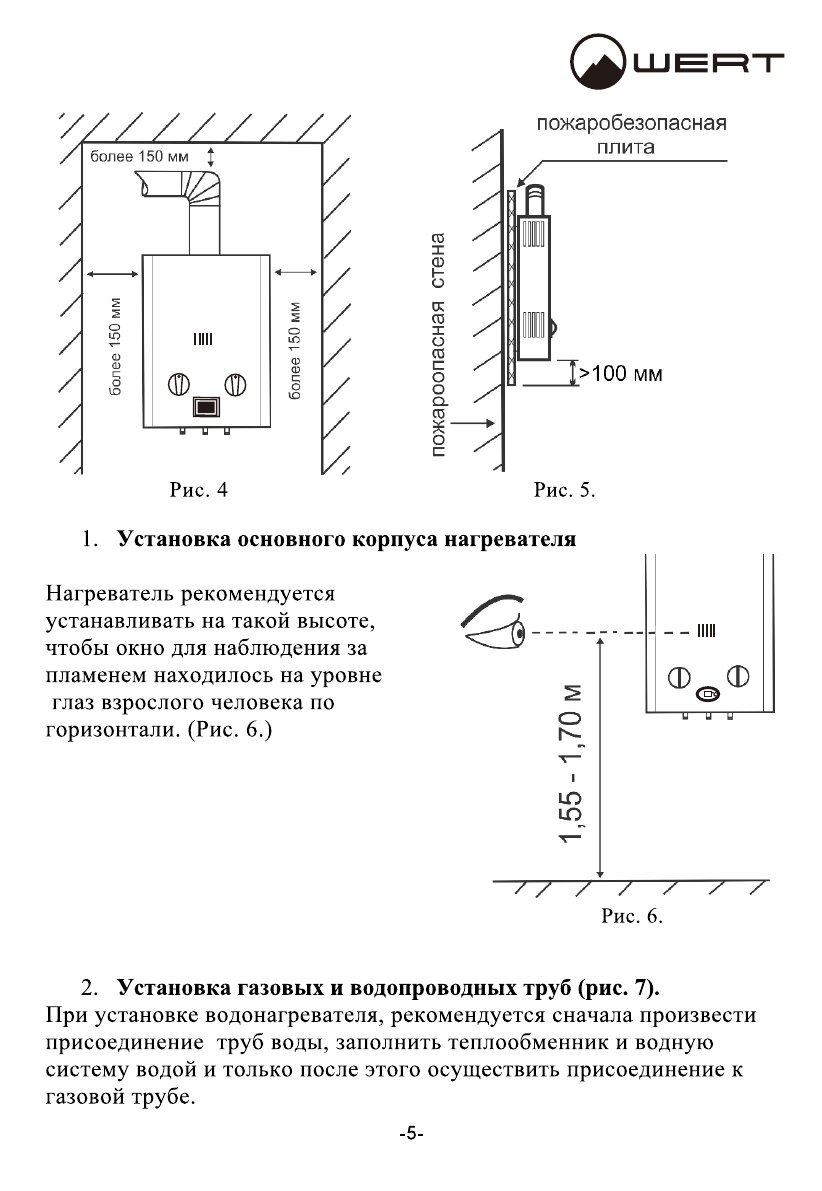 WERT

более 150 мм

более 150 мм

более 150 мм

Рис. 4

пожаробезопасная плита

пожароопасная стена

>100 мм

Рис. 5.

1. **Установка основного корпуса нагревателя**

Нагреватель рекомендуется устанавливать на такой высоте, чтобы окно для наблюдения за пламенем находилось на уровне глаз взрослого человека по горизонтали. (Рис. 6.)

1,55 - 1,70 м

Рис. 6.

2. **Установка газовых и водопроводных труб (рис. 7).**
При установке водонагревателя, рекомендуется сначала произвести присоединение труб воды, заполнить теплообменник и водную систему водой и только после этого осуществить присоединение к газовой трубе.

-5-