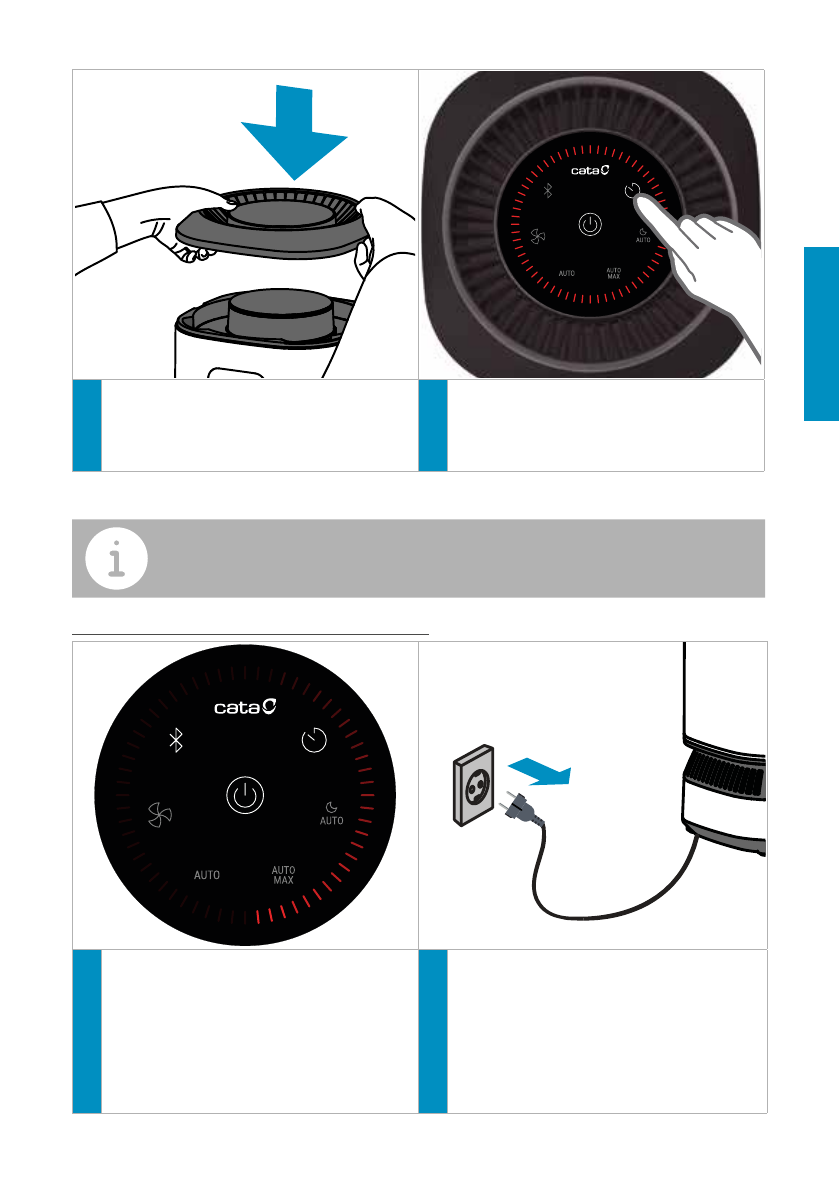 cata

AUTO

AUTO

AUTO MAX

cata

AUTO

AUTO

AUTO MAX