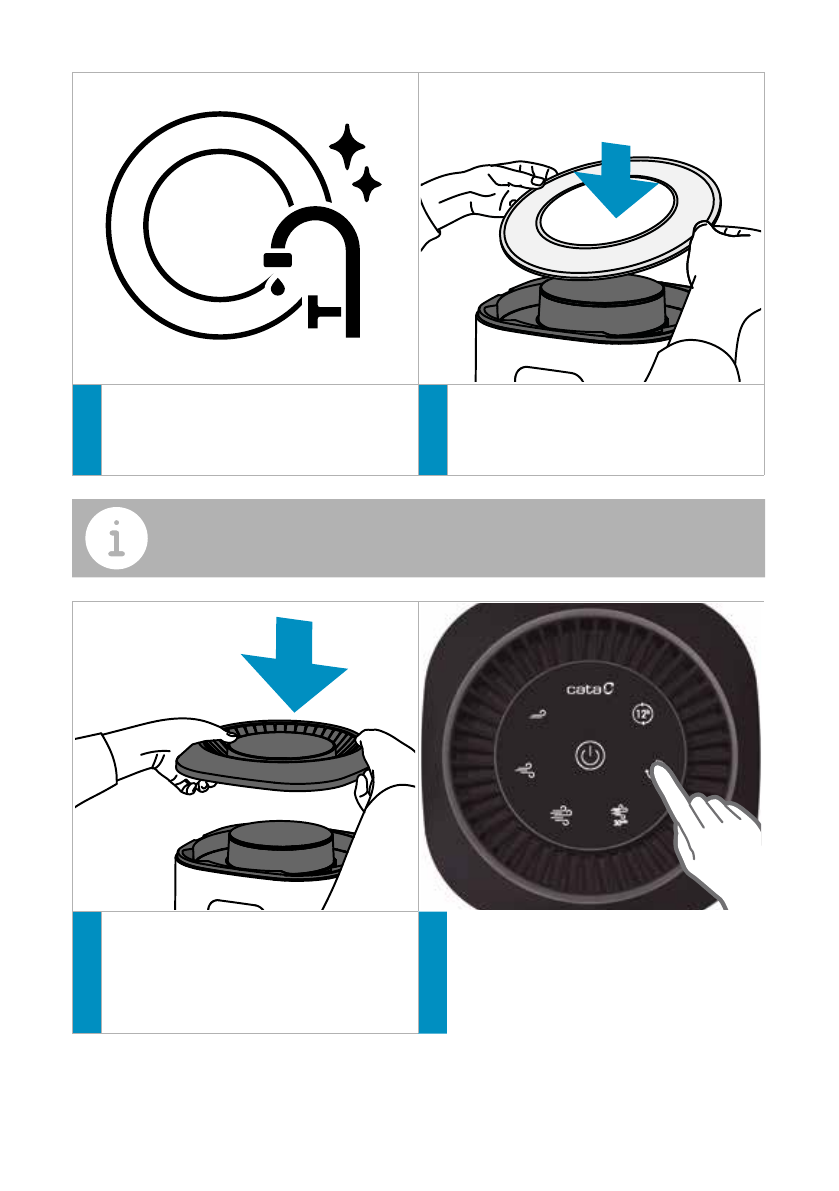 cata

12h