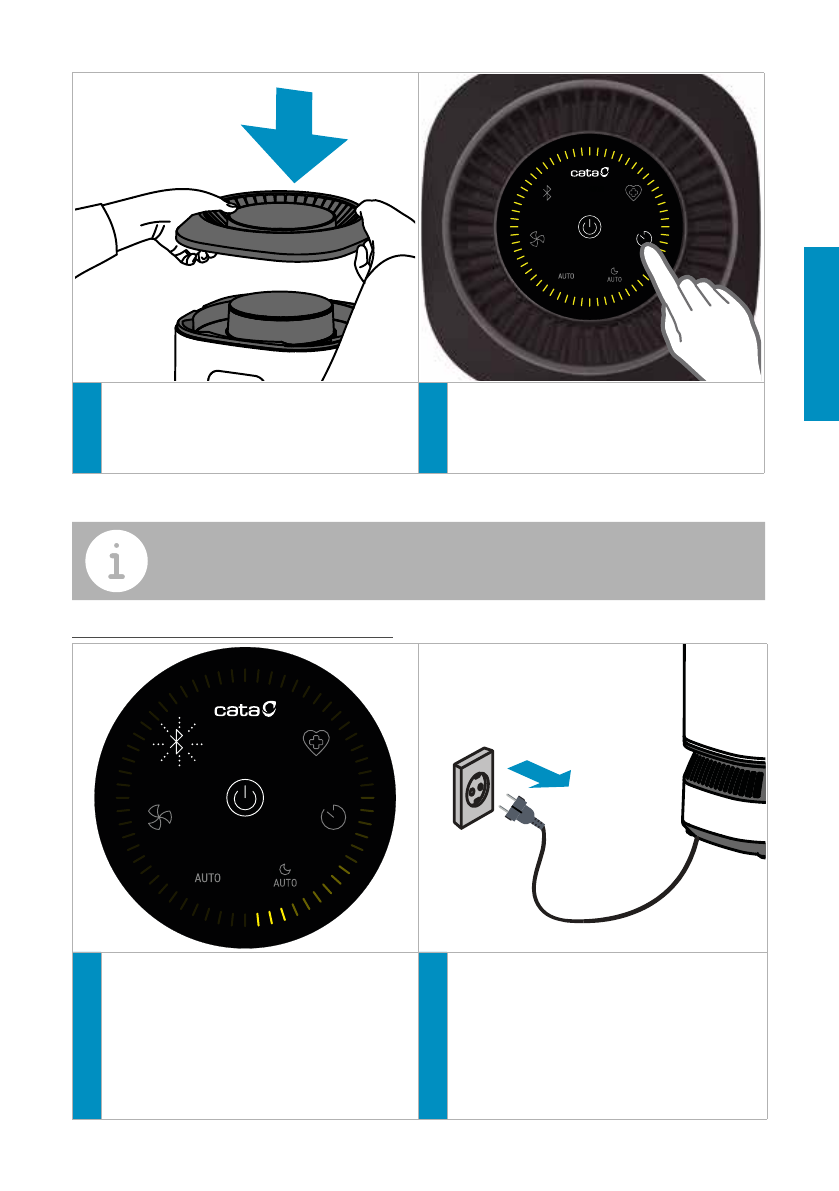 cata

AUTO

AUTO

cata

AUTO

AUTO