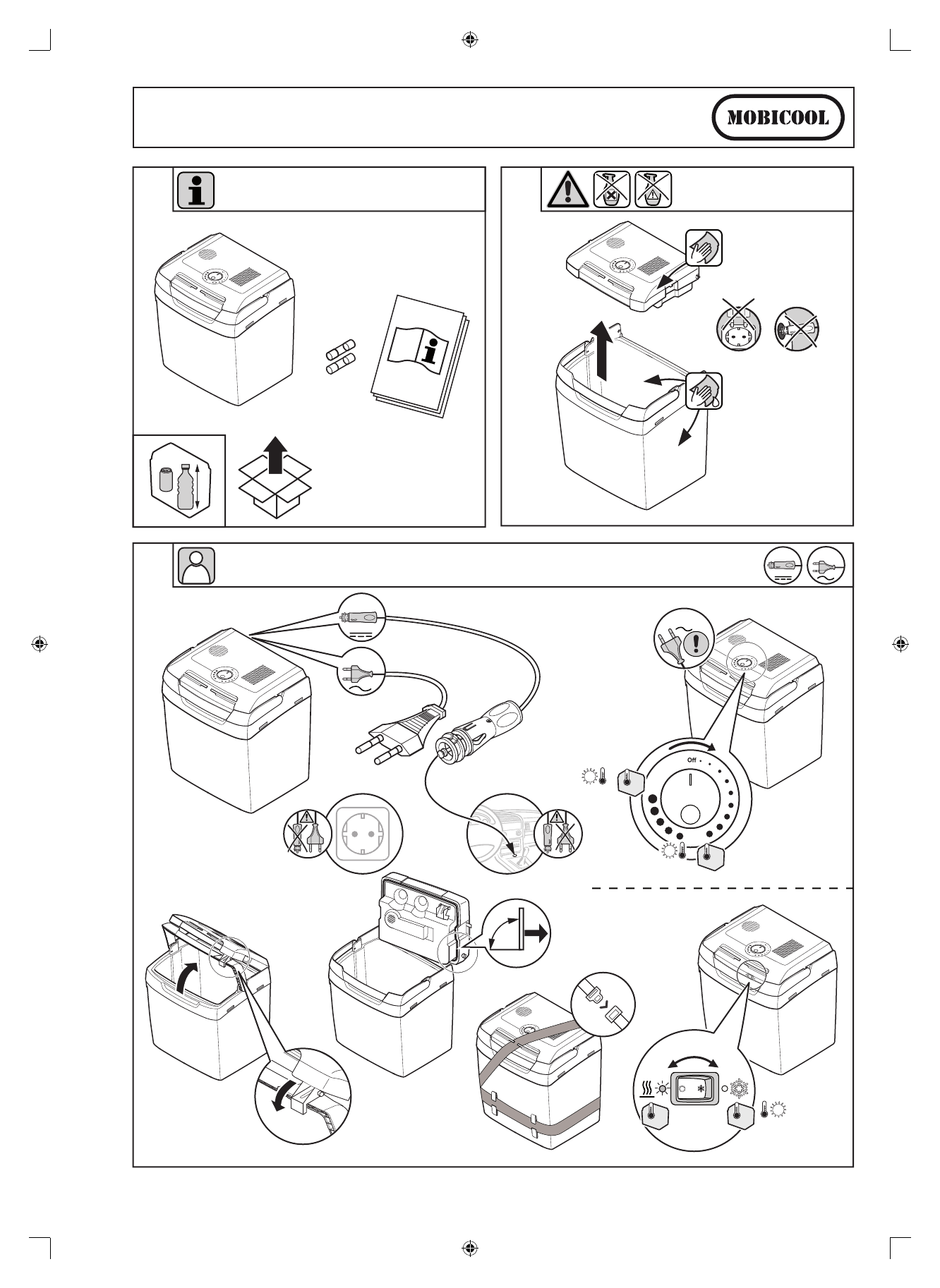 MOBICOOL

Off