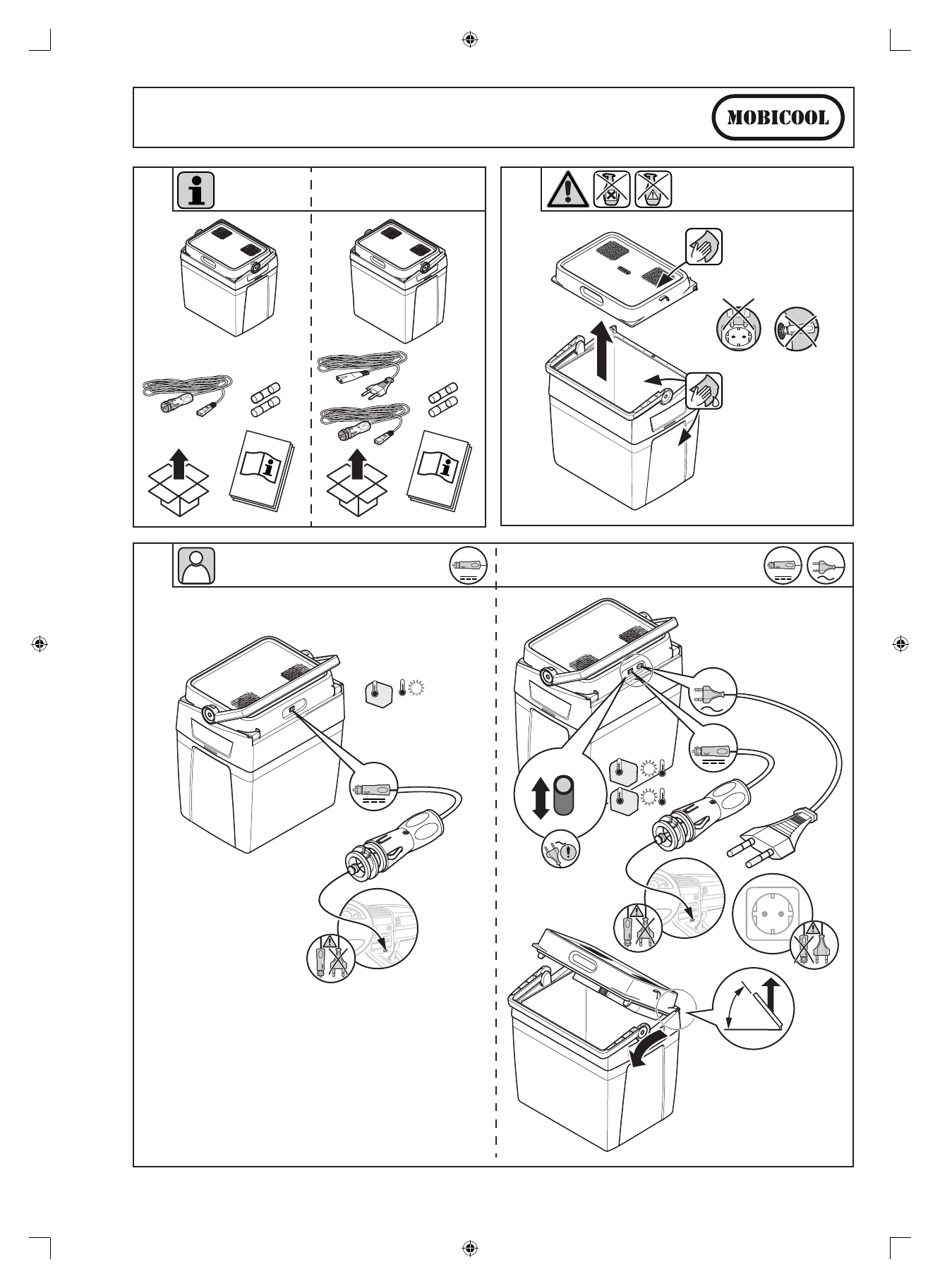 MOBICOOL