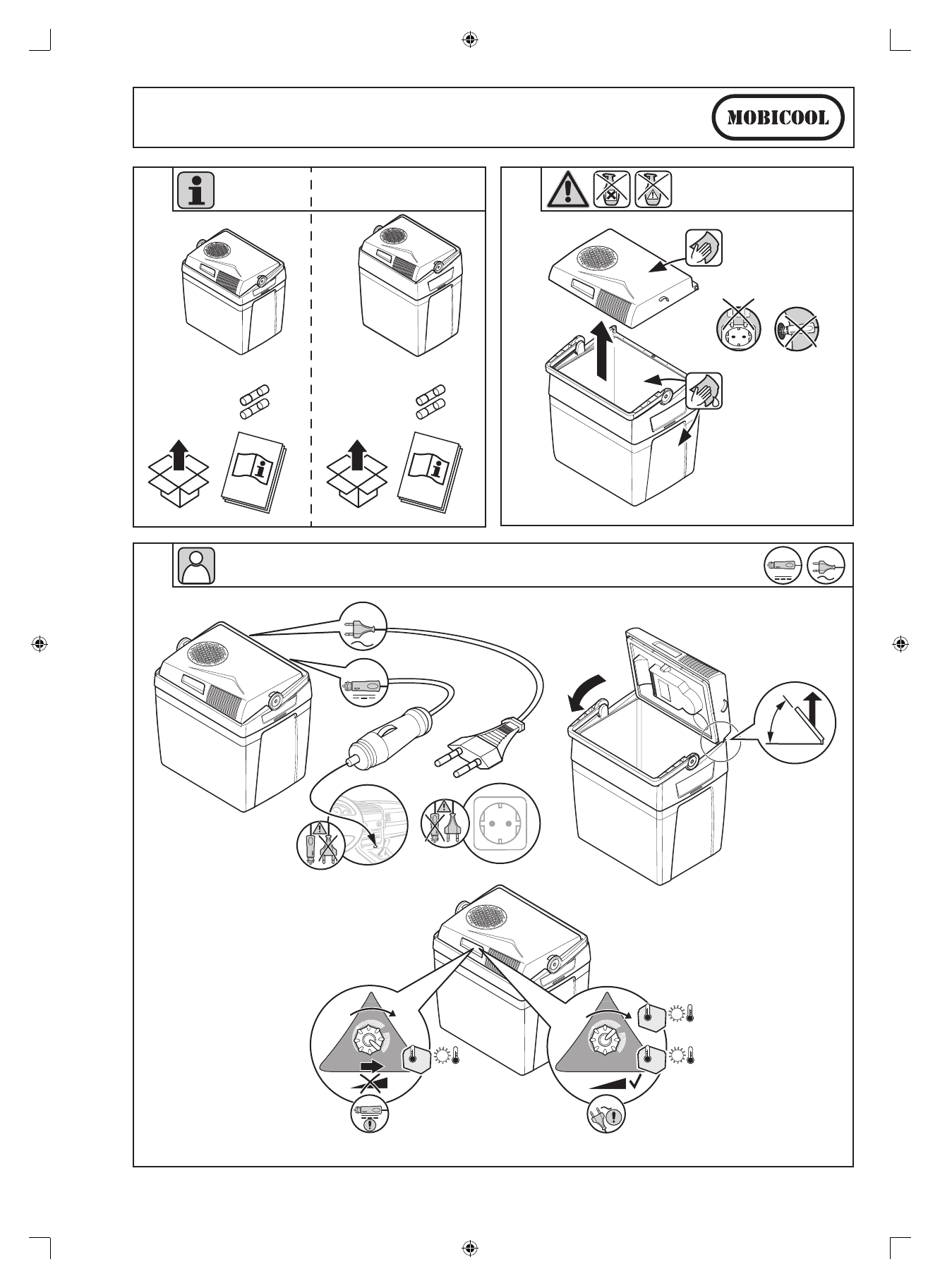 MOBICOOL