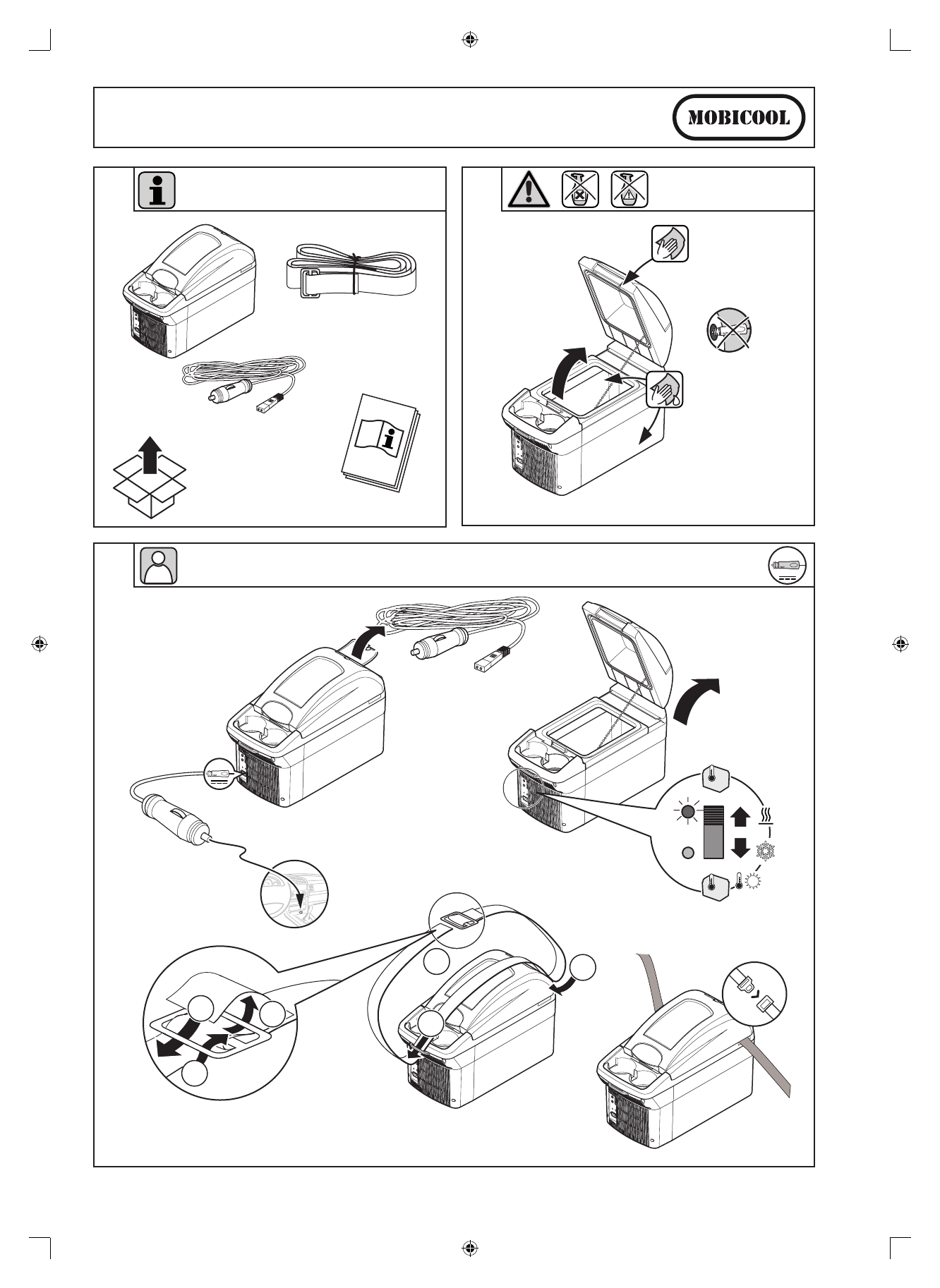 MOBICOOL