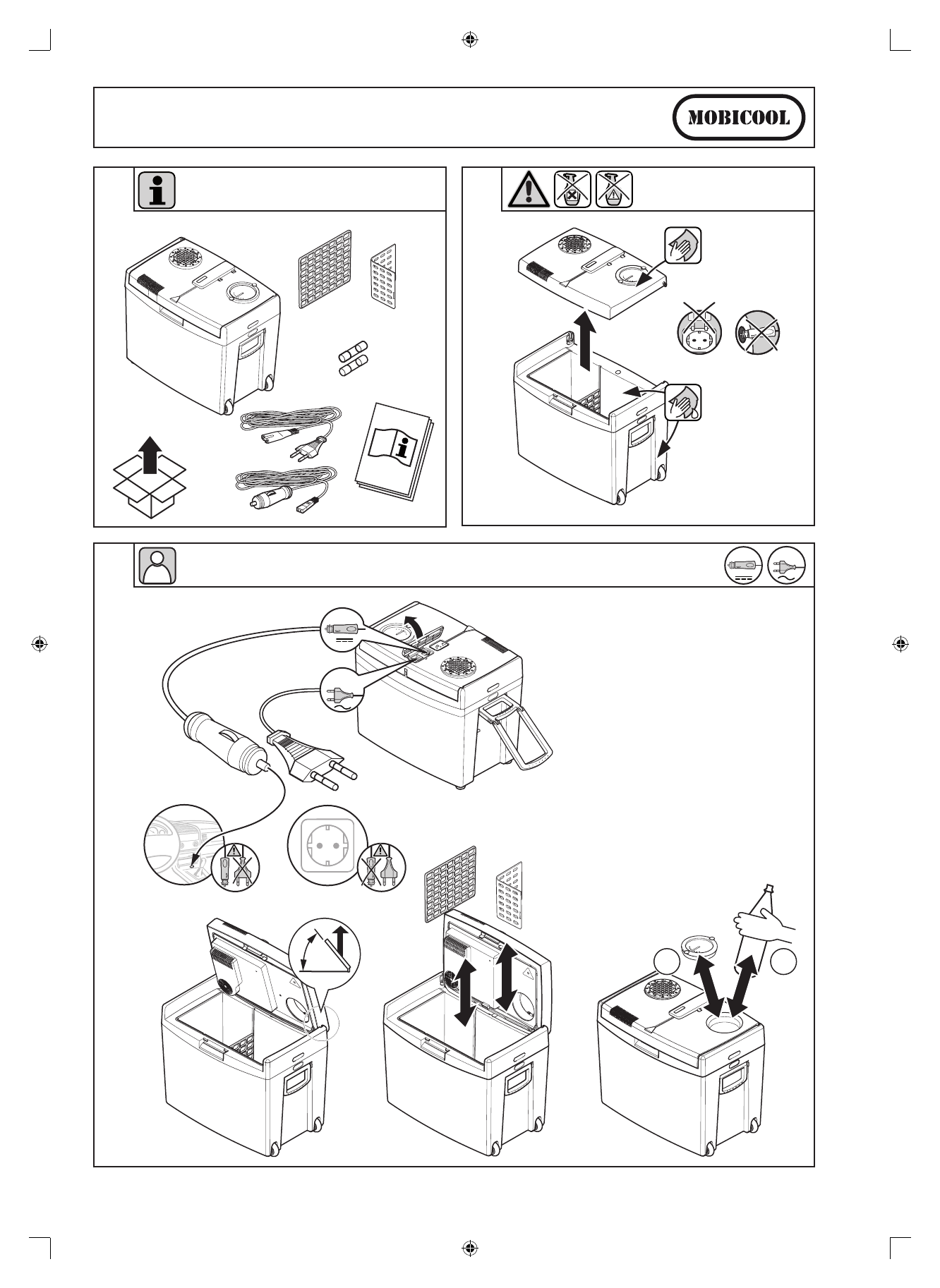 MOBICOOL