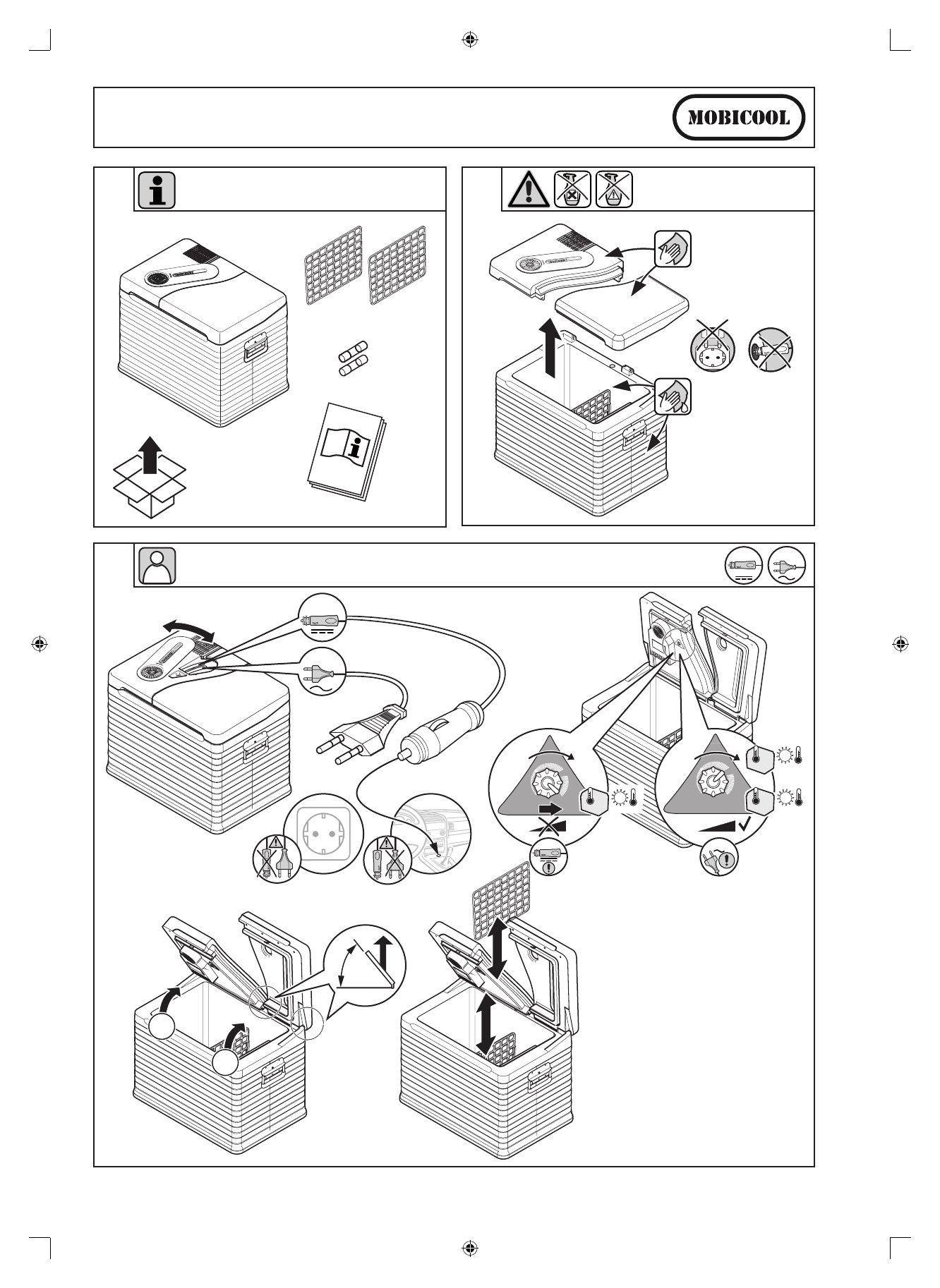 MOBICOOL