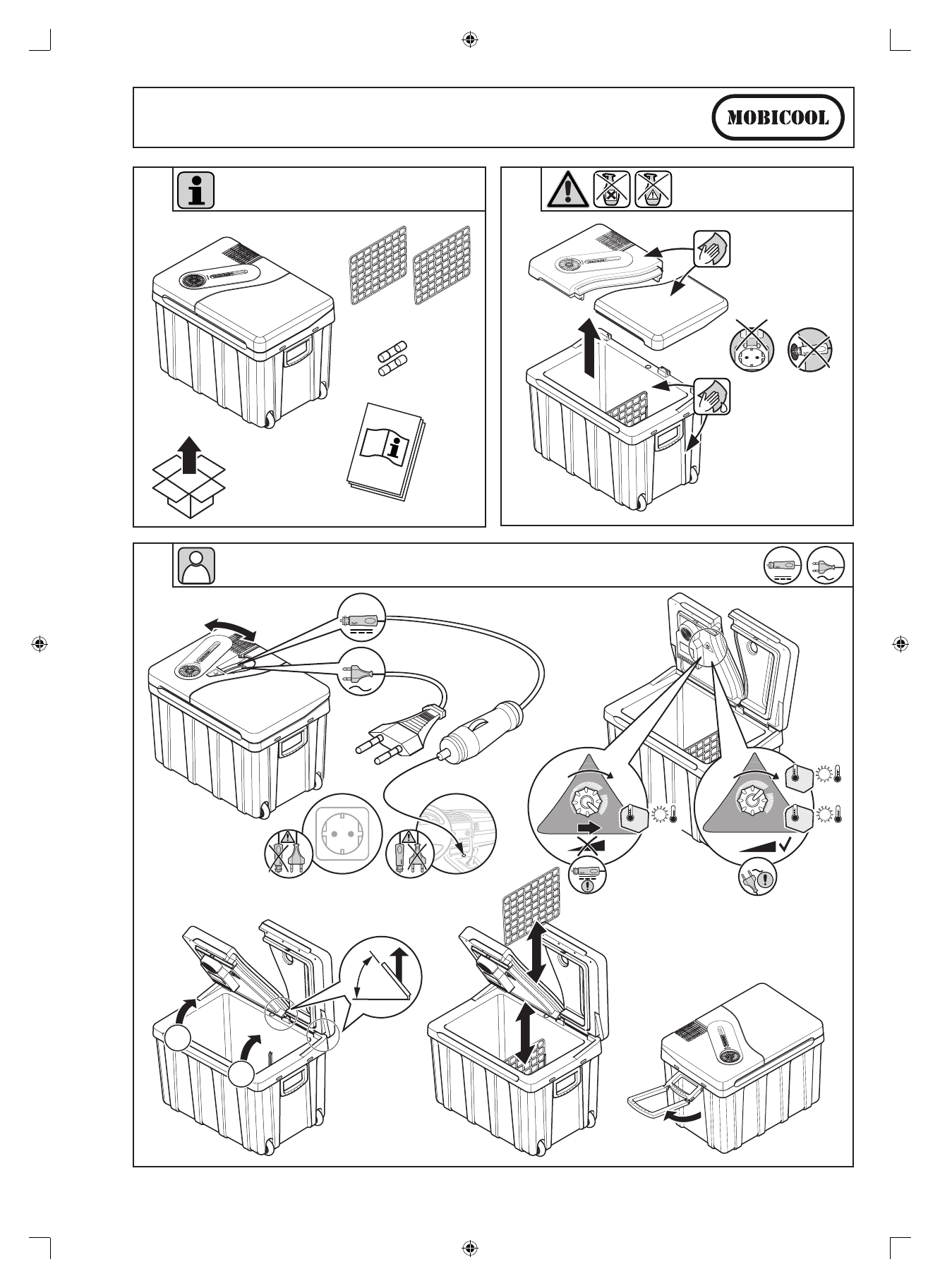 MOBICOOL